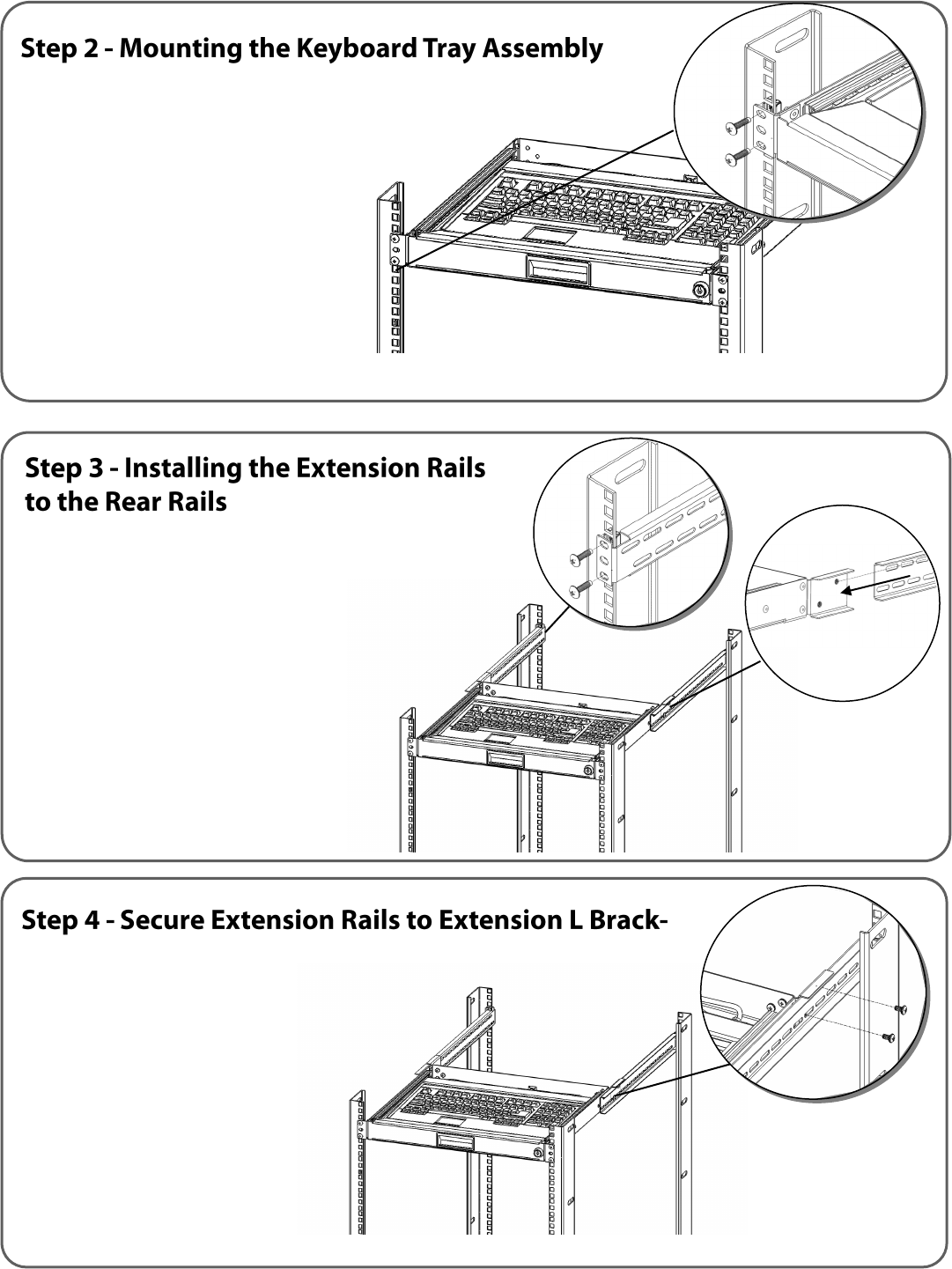 Step 2 - Mounting the Keyboard Tray Assembly

Step 3 - Installing the Extension Rails to the Rear Rails

Step 4 - Secure Extension Rails to Extension L Brack-