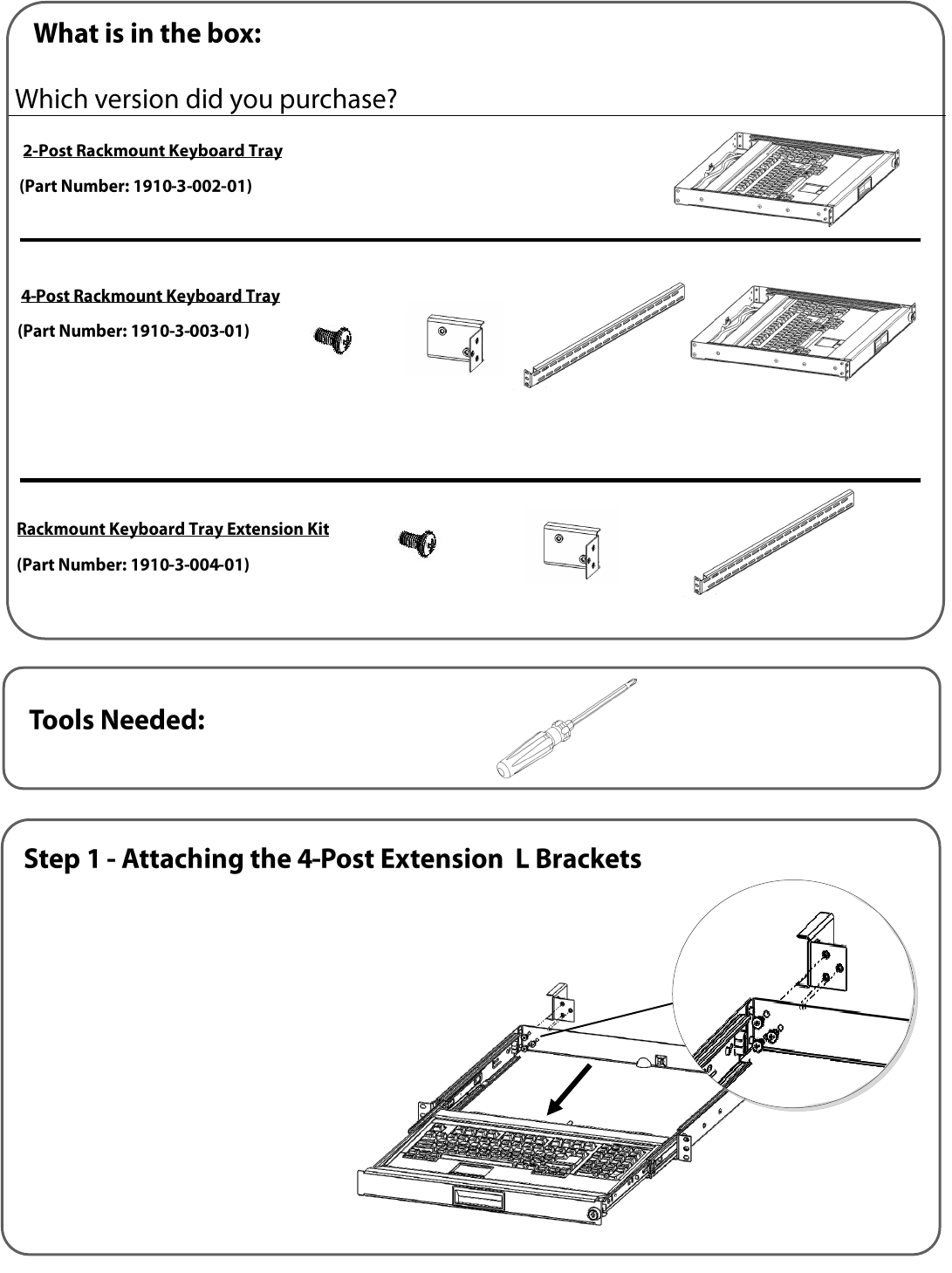 What is in the box:

Which version did you purchase?

2-Post Rackmount Keyboard Tray

(Part Number: 1910-3-002-01)

4-Post Rackmount Keyboard Tray

(Part Number: 1910-3-003-01)

Rackmount Keyboard Tray Extension Kit

(Part Number: 1910-3-004-01)

Tools Needed:

Step 1 - Attaching the 4-Post Extension L Brackets