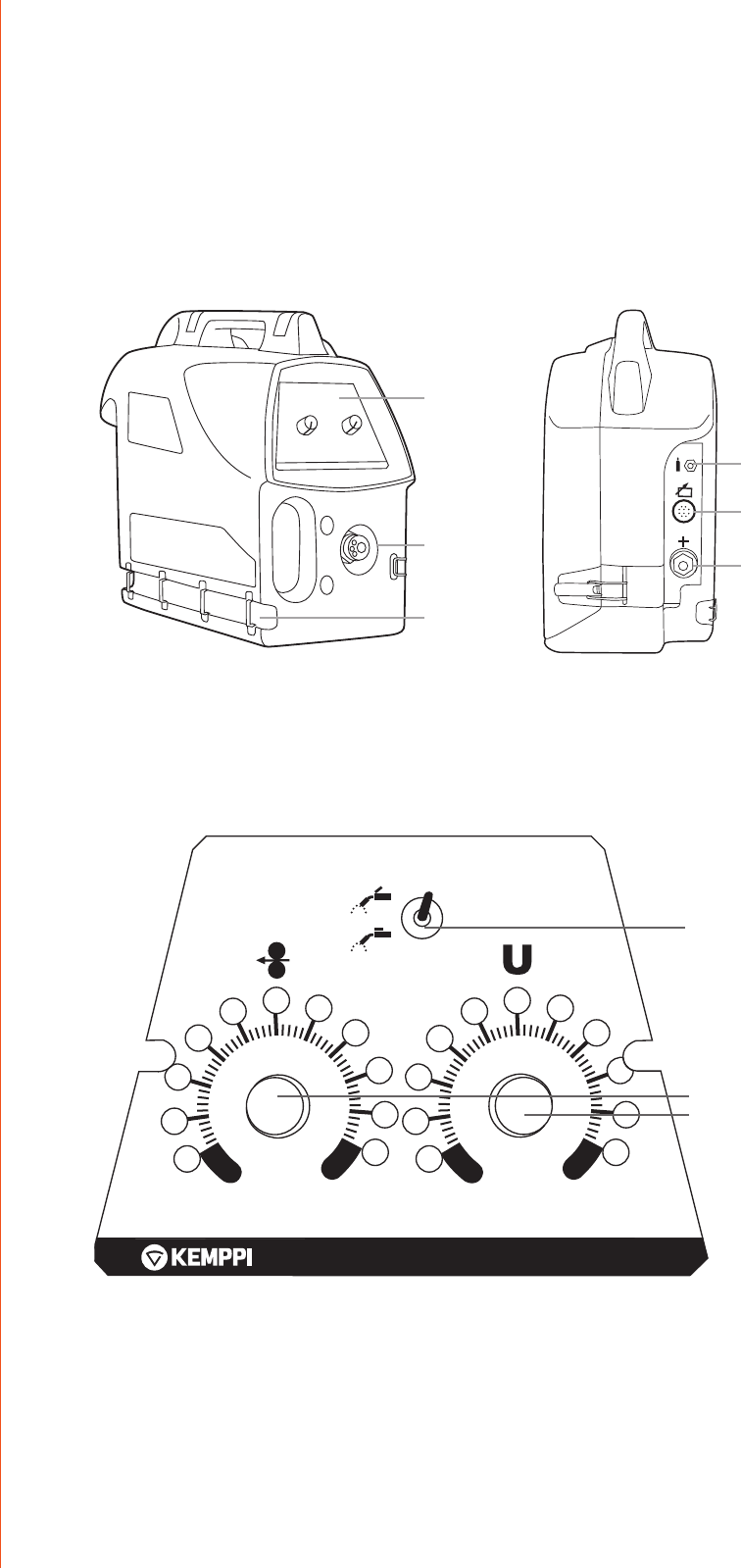 +

U

KEMPPI