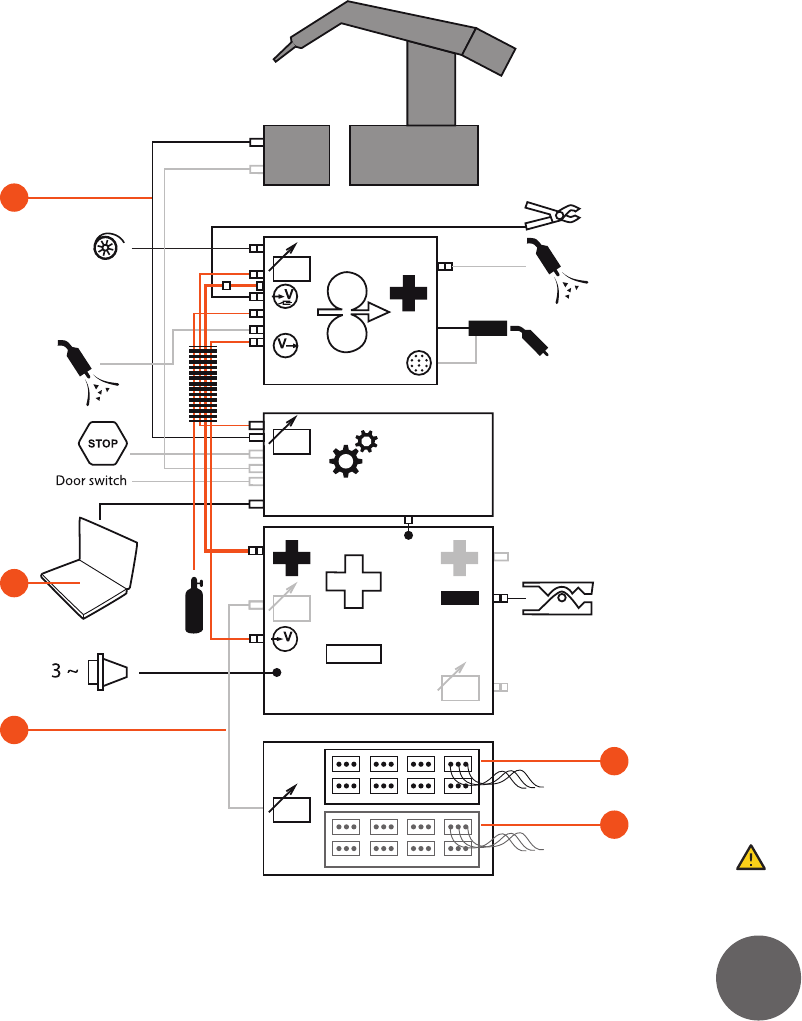 V

V

STOP

Door switch

V

3 ~