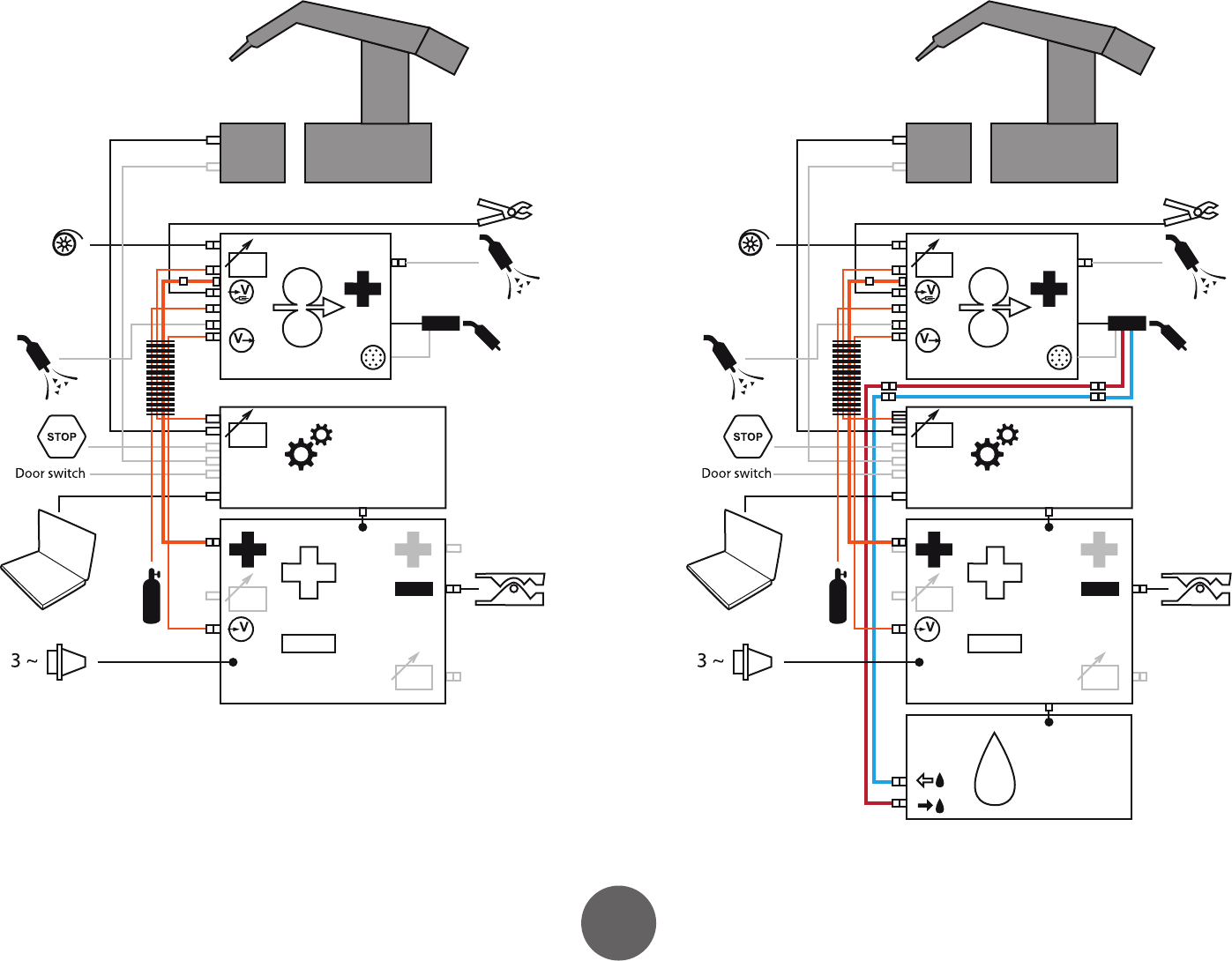 V
V
STOP
Door switch
V
3 ~

V
V
STOP
Door switch
V
3 ~