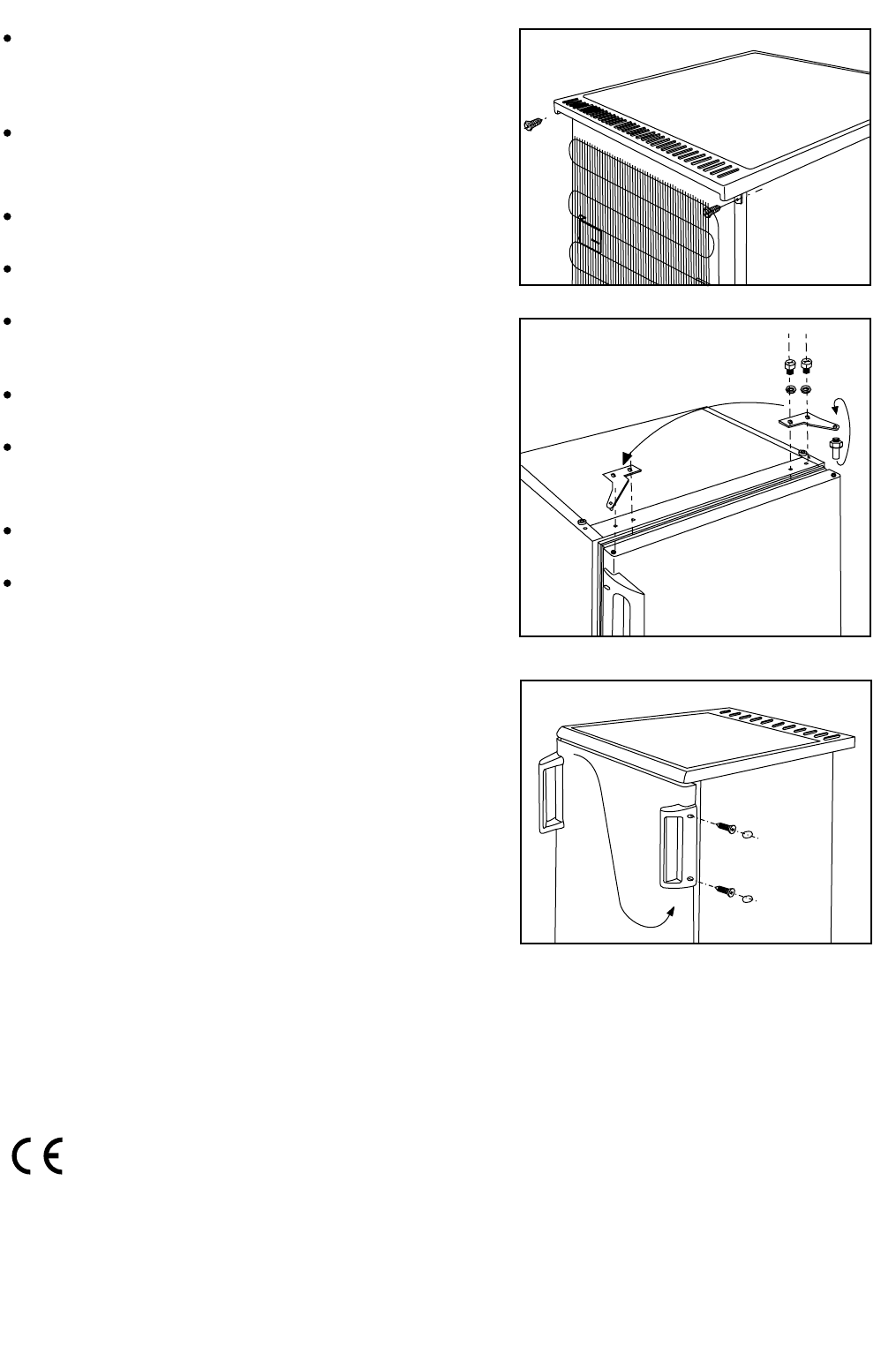 CE