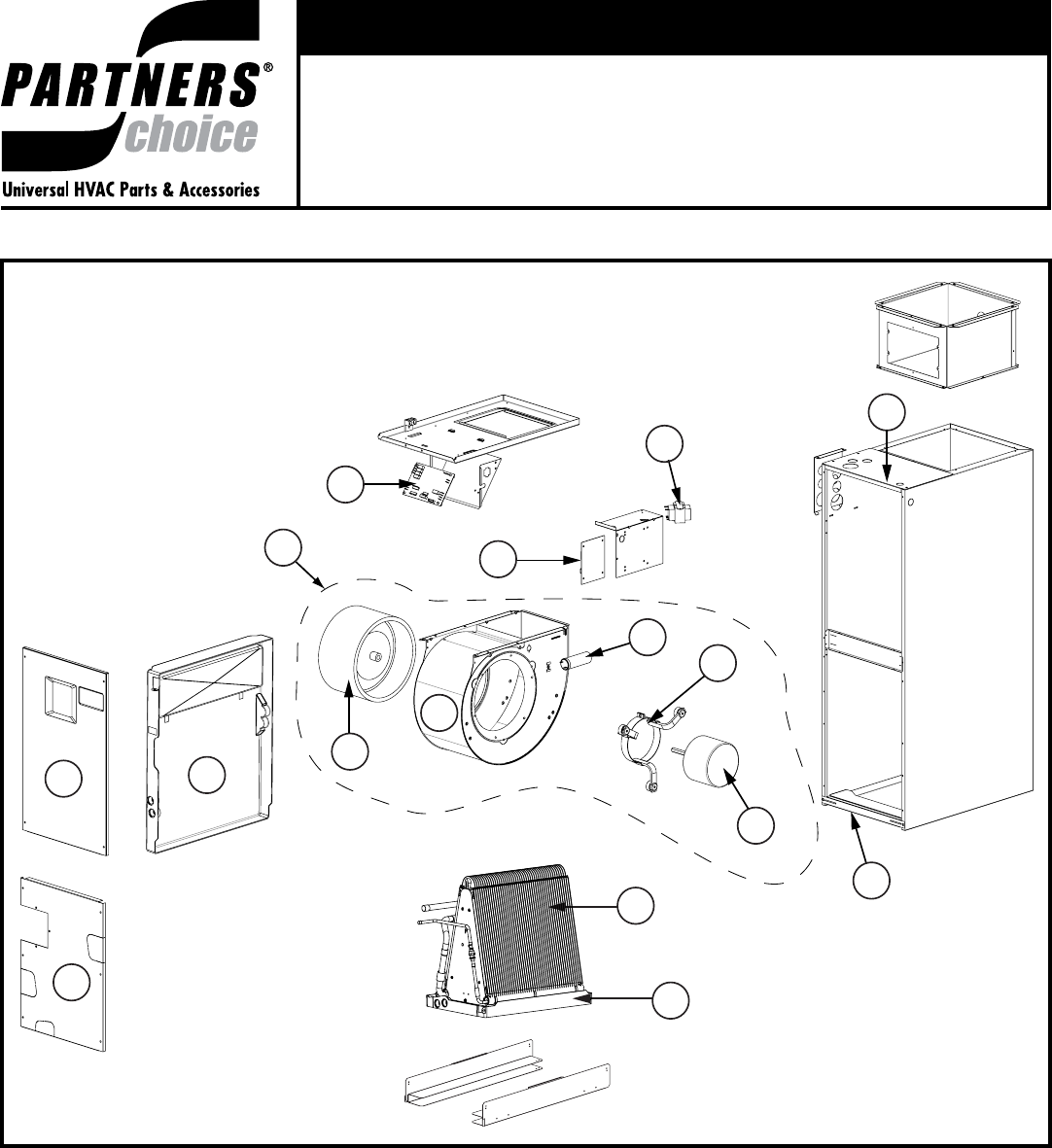 PARTNERS®
choice
Universal HVAC Parts & Accessories