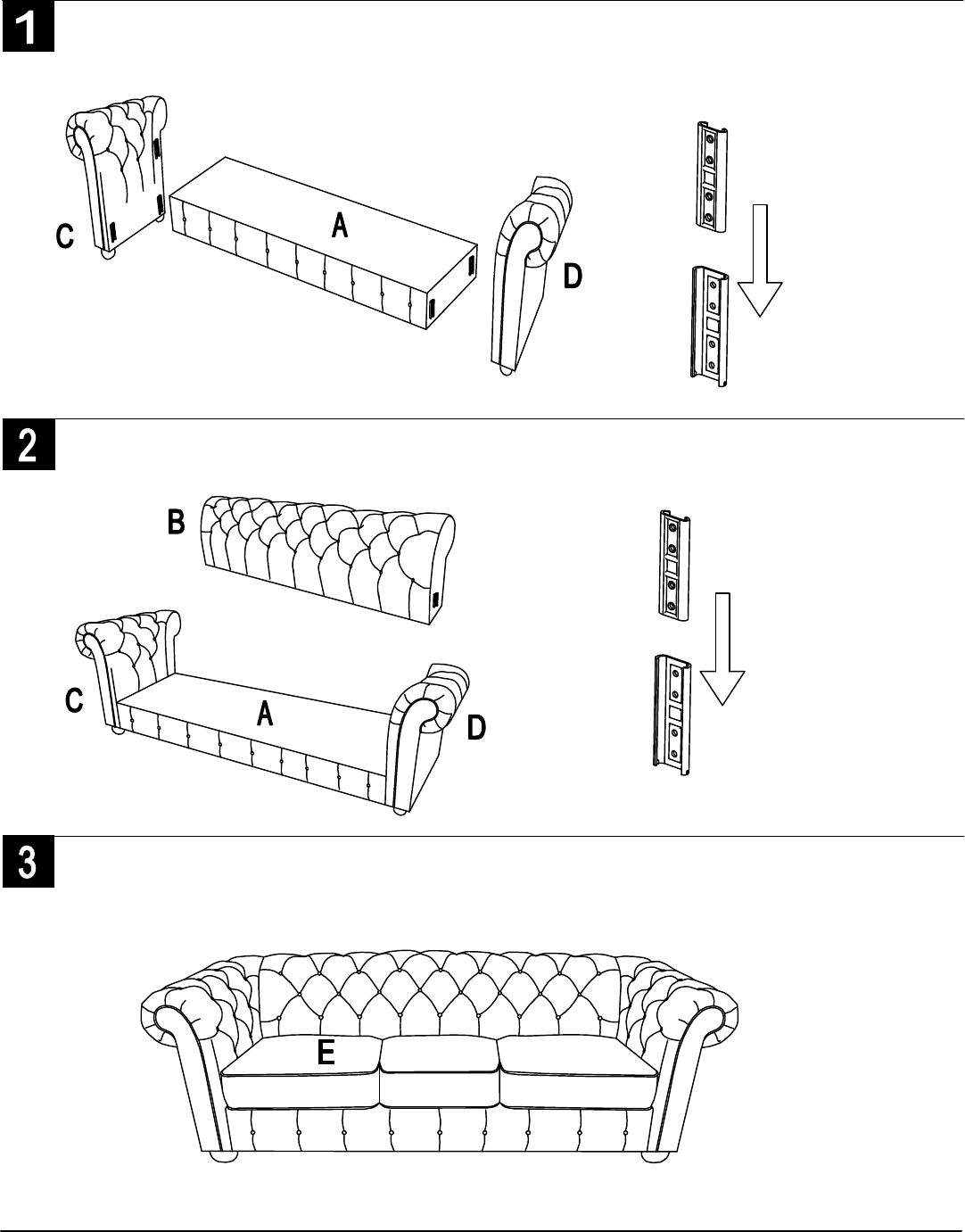 1

C

A

D

2

B

C

A

D

3

E