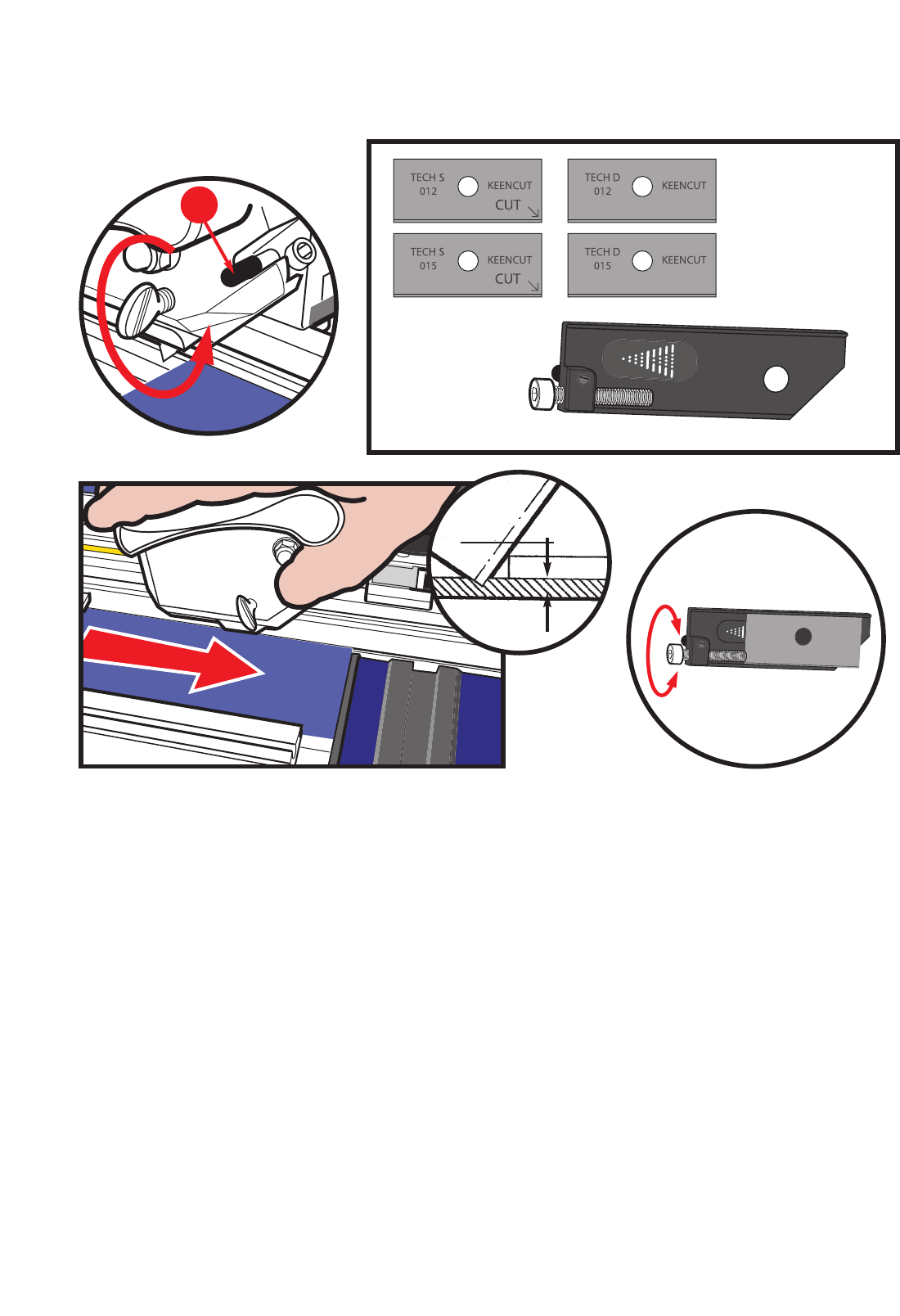 TECH S
012
KEENCUT
CUT

TECH D
012
KEENCUT

TECH S
015
KEENCUT
CUT

TECH D
015
KEENCUT