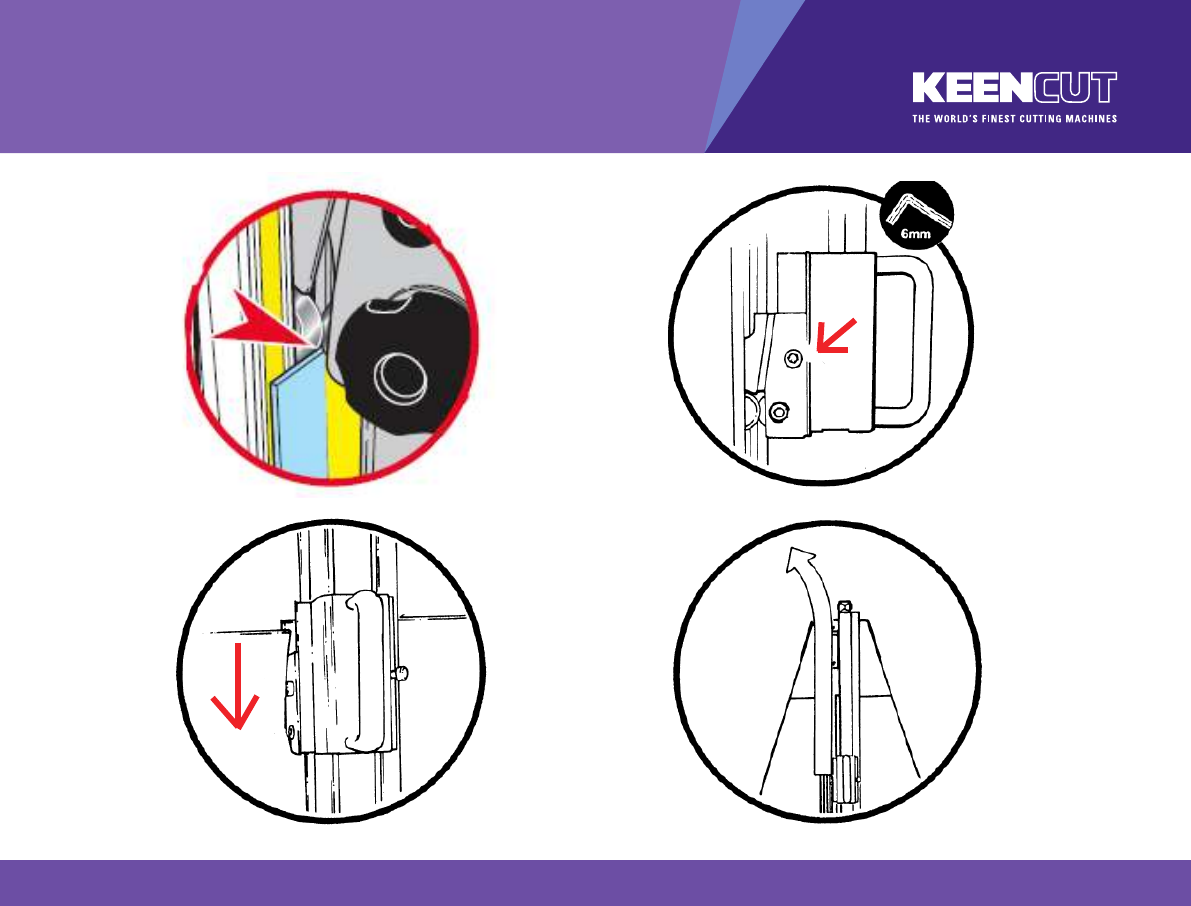 KEENCUT
THE WORLD'S FINEST CUTTING MACHINES

6mm