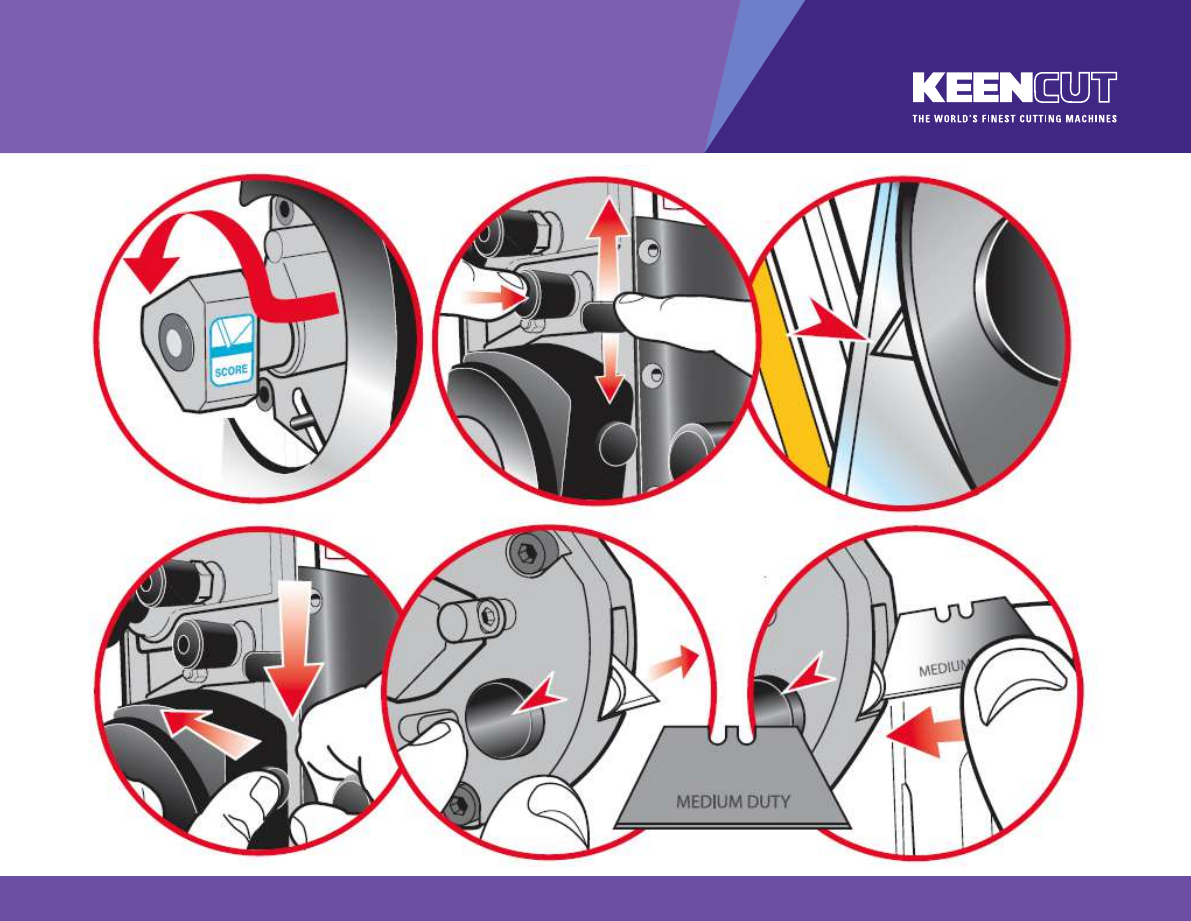 KEENCUT
THE WORLD'S FINEST CUTTING MACHINES

SCORE

MEDIUM DUTY

MEDIUM