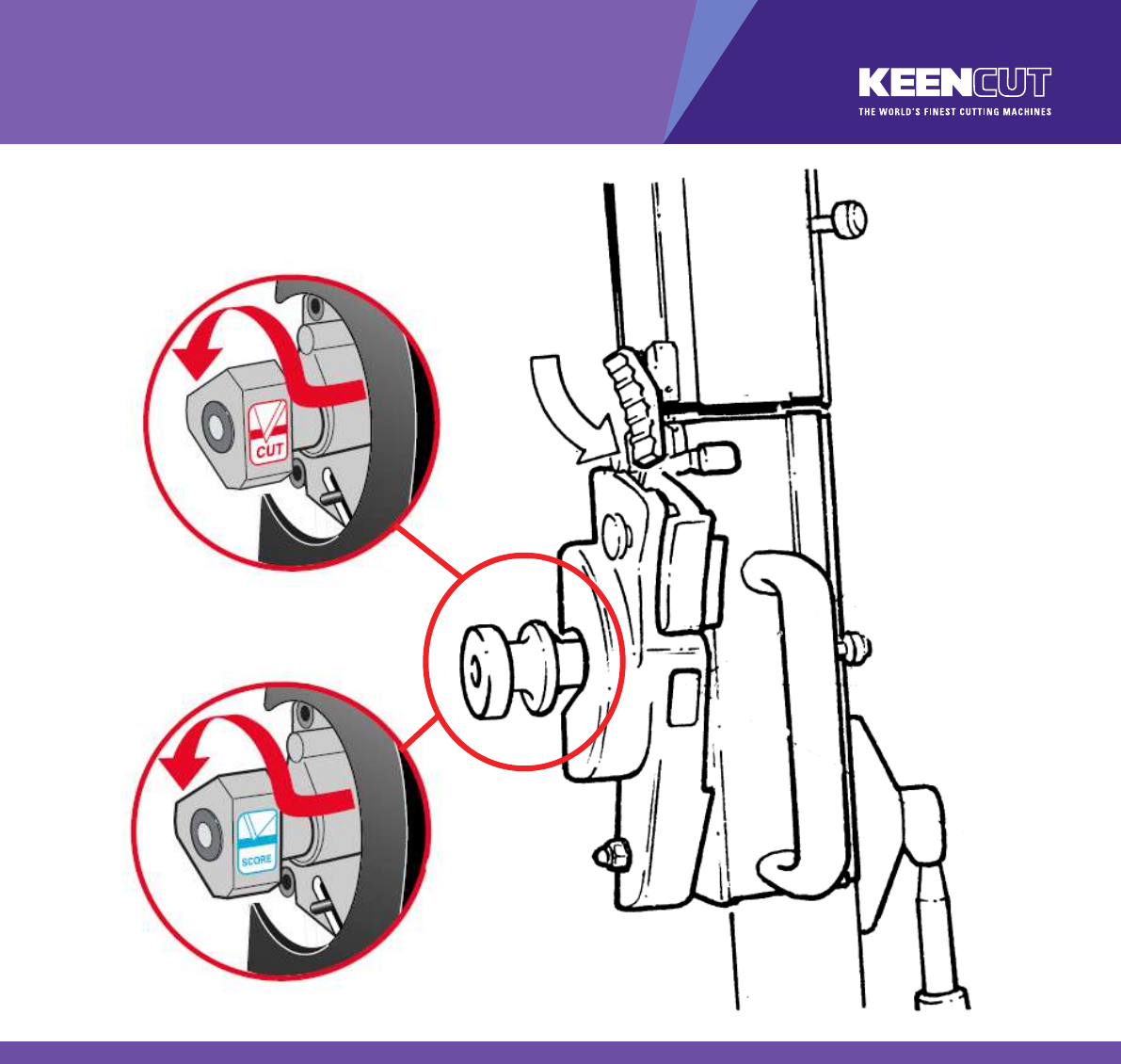 KEENCUT
THE WORLD'S FINEST CUTTING MACHINES

CUT

SCORE