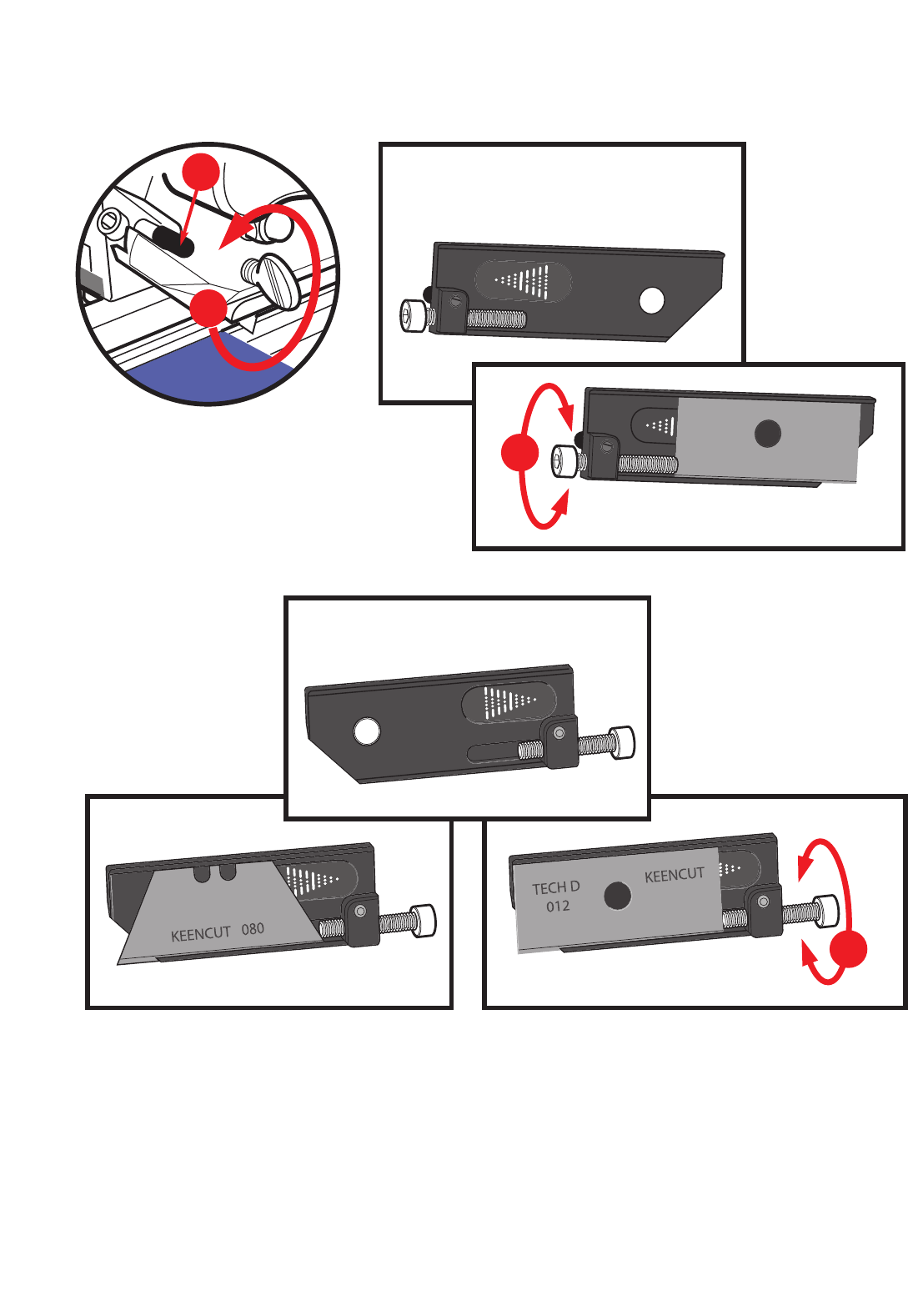 KEENCUT 080

TECH D
012

KEENCUT