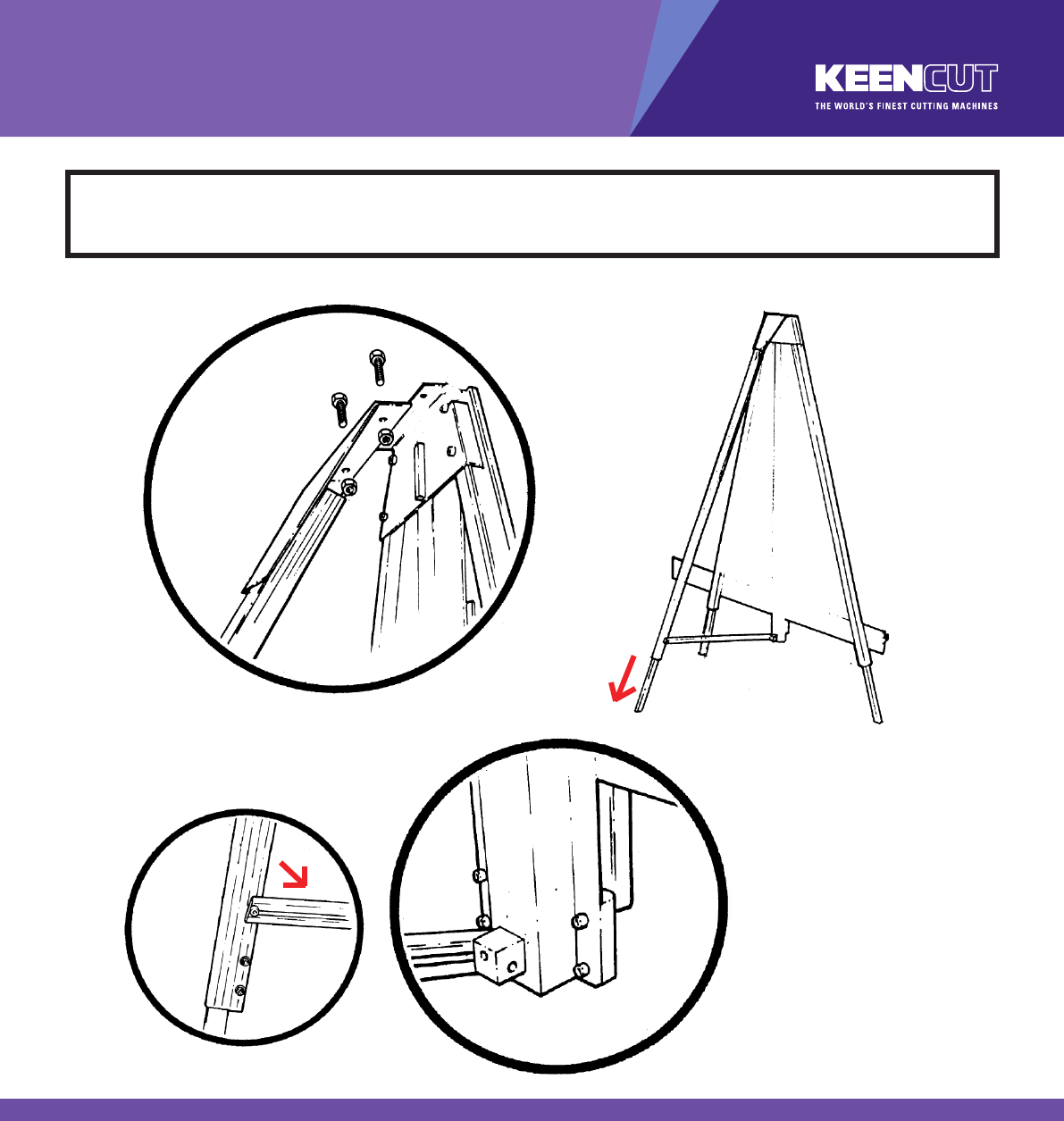 KEENCUT
THE WORLD'S FINEST CUTTING MACHINES