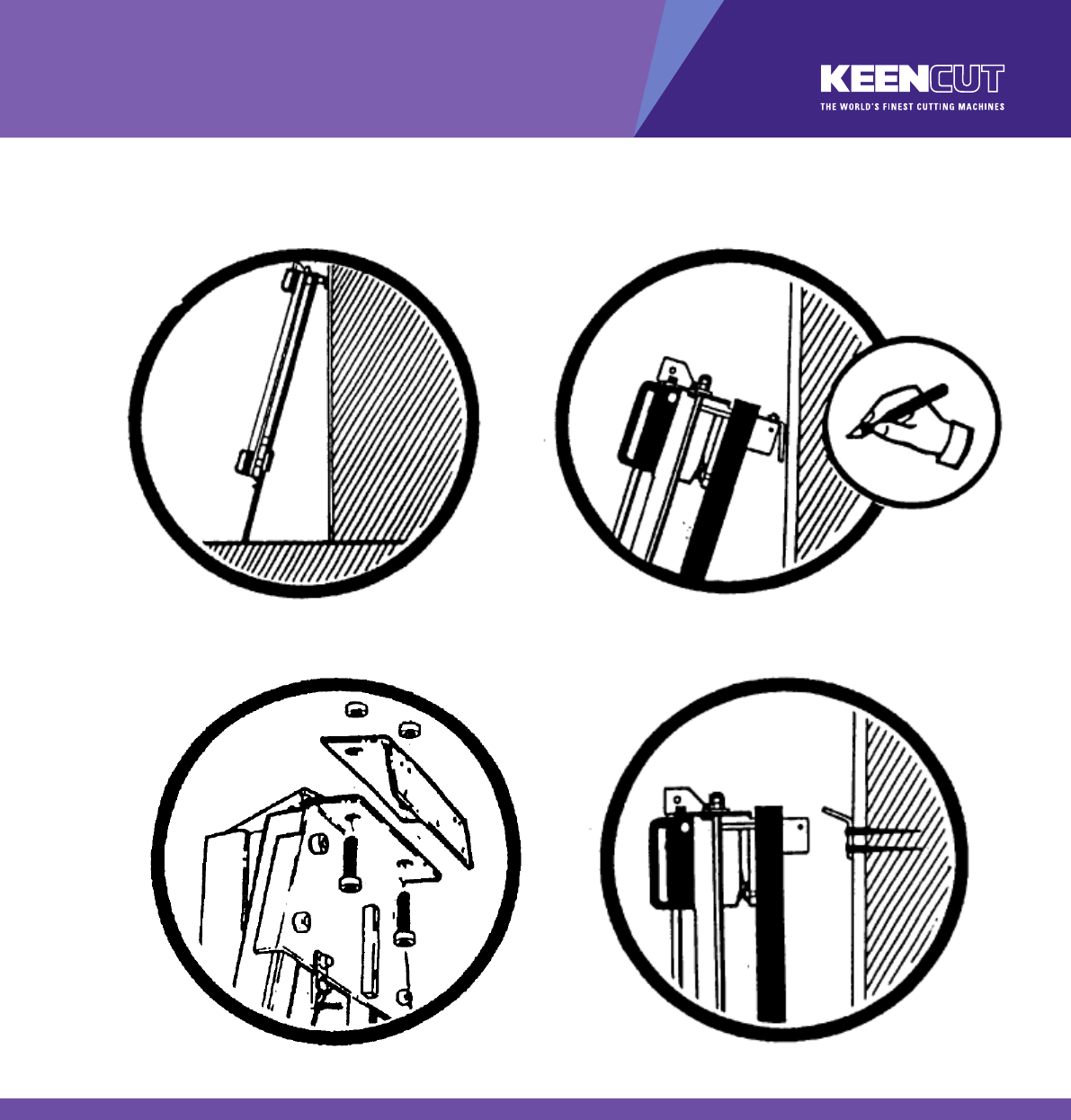 KEENCUT
THE WORLD'S FINEST CUTTING MACHINES