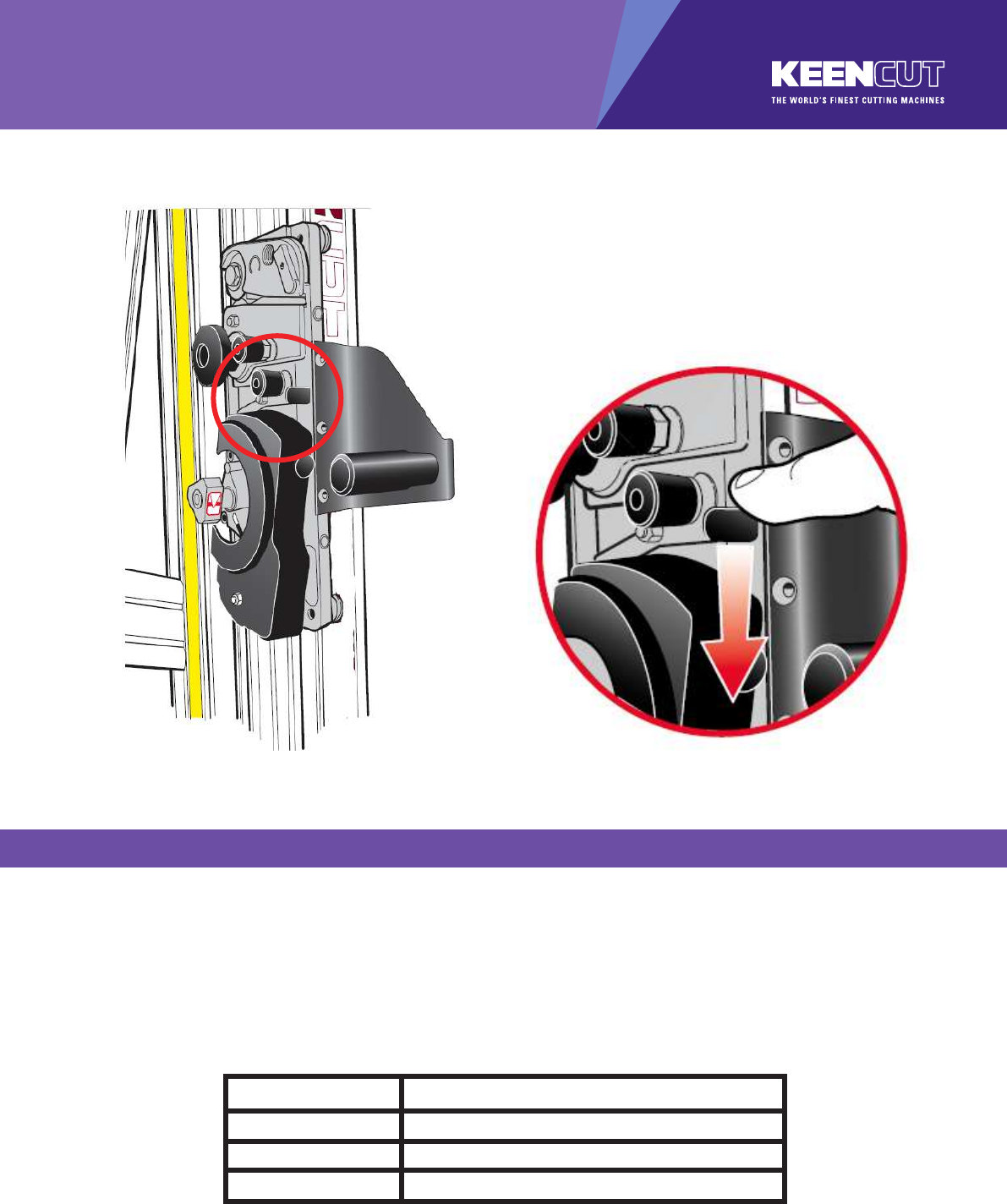 KEENCUT
THE WORLD'S FINEST CUTTING MACHINES