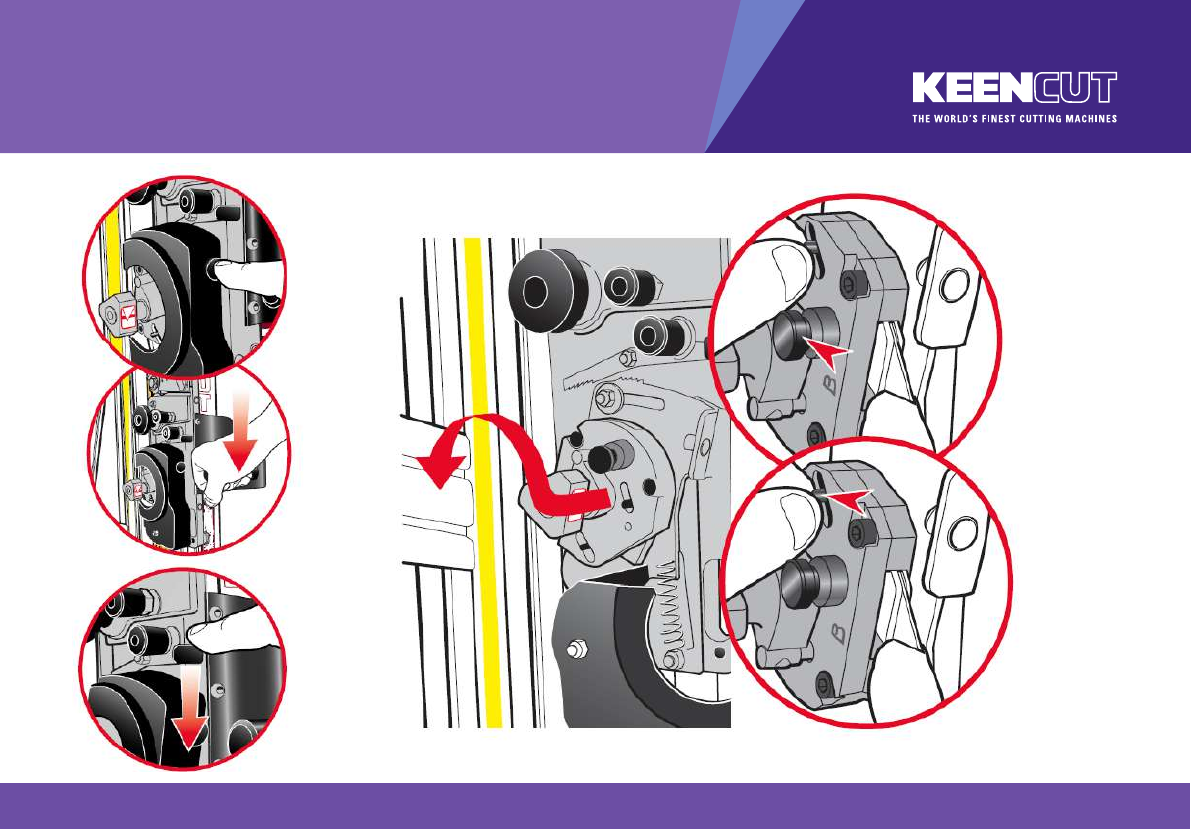 KEENCUT
THE WORLD'S FINEST CUTTING MACHINES

B

B