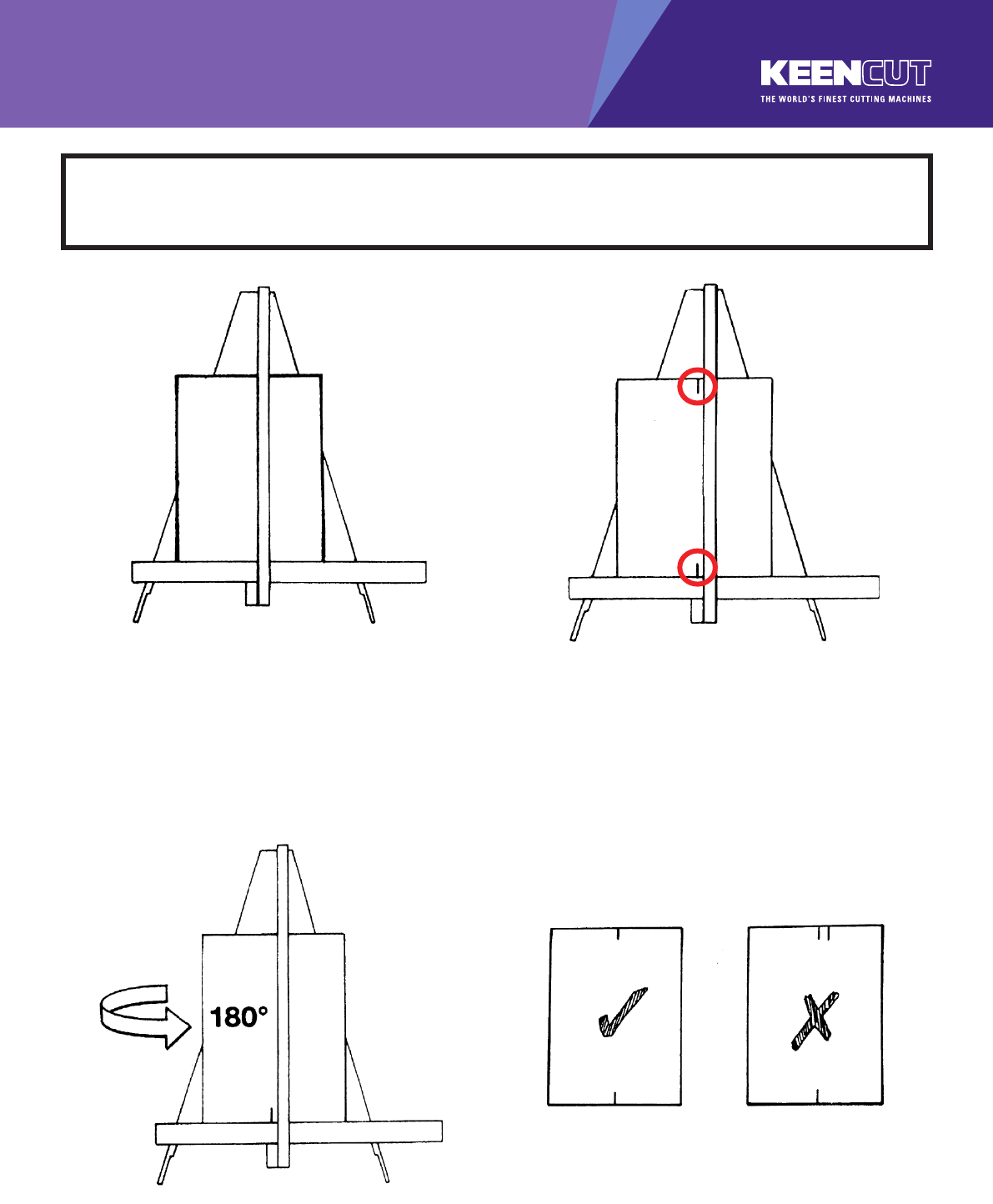 KEENCUT
THE WORLD'S FINEST CUTTING MACHINES

180°