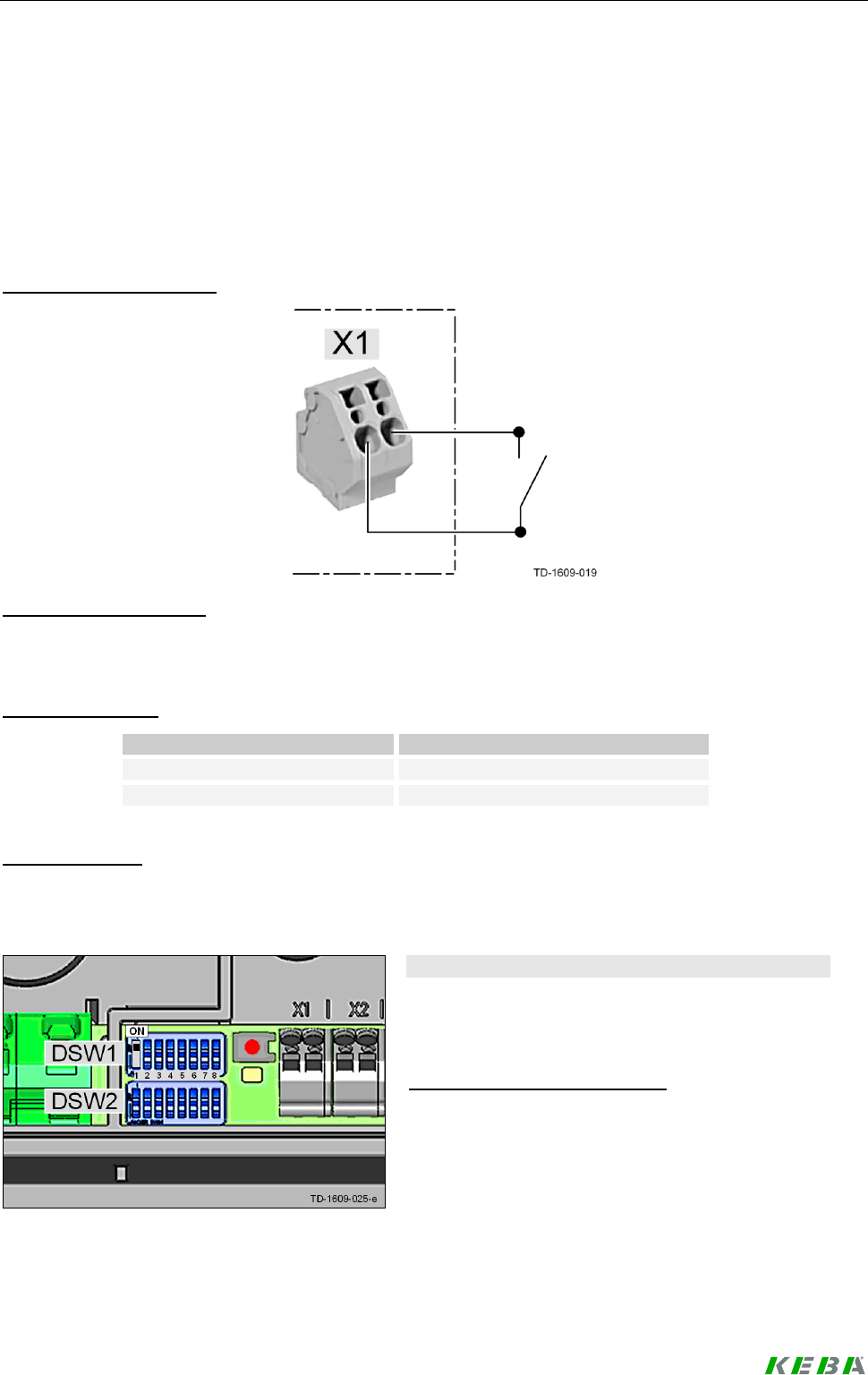 X1

TD-1609-019

X1 X2

ON

DSW1

1 2 3 4 5 6 7 8

DSW2

TD-1609-025-e

KEBA