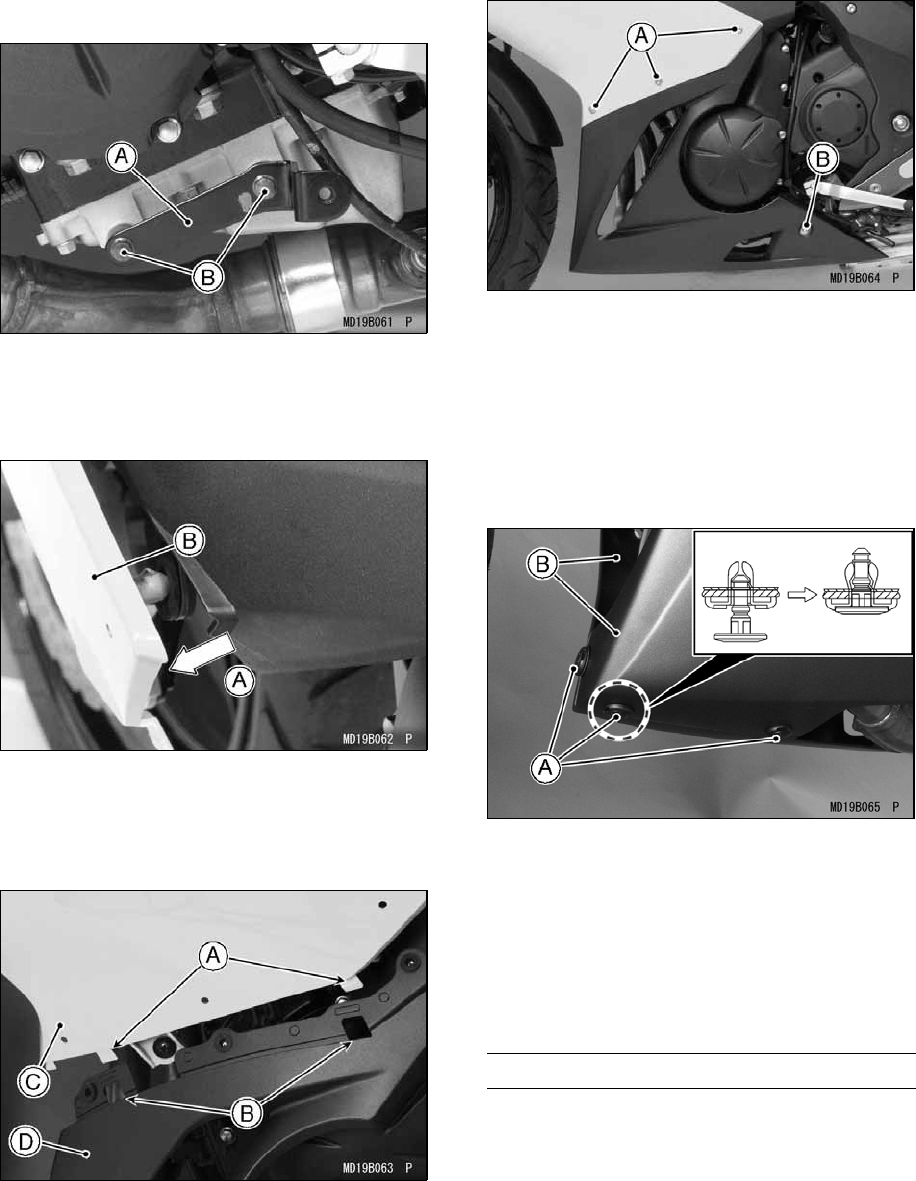 A
B
MD19B061 P

B
A
MD19B062 P

A
C
B
D
MD19B063 P

A
B
MD19B064 P

B
A
MD19B065 P