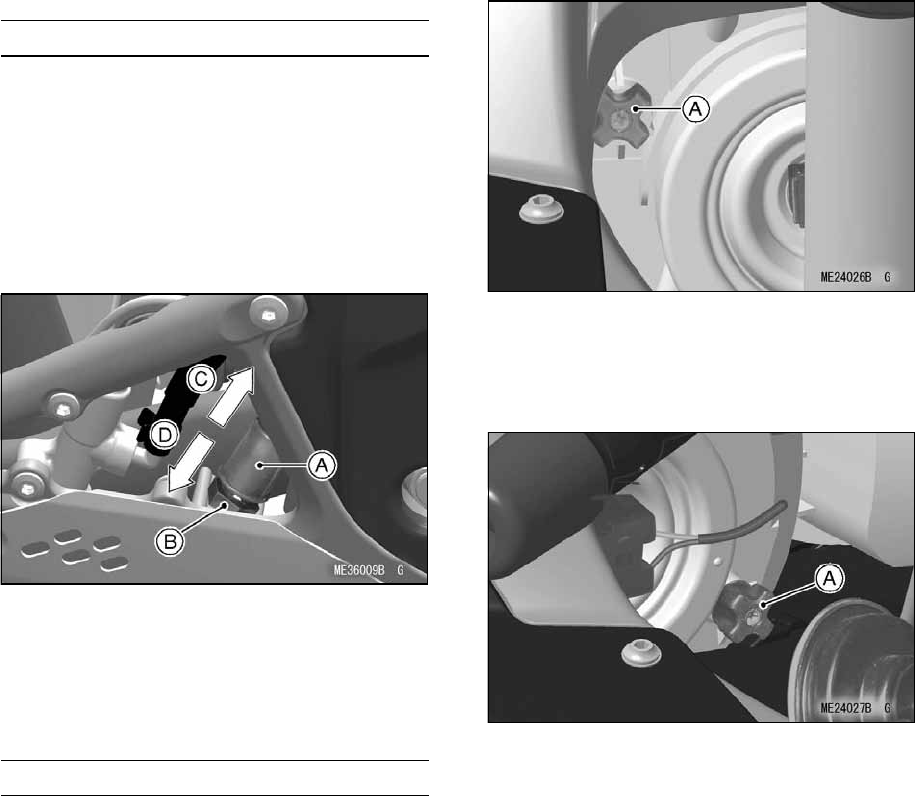 C
D
A
B
ME36009B G

A
ME24026B G

A
ME24027B G