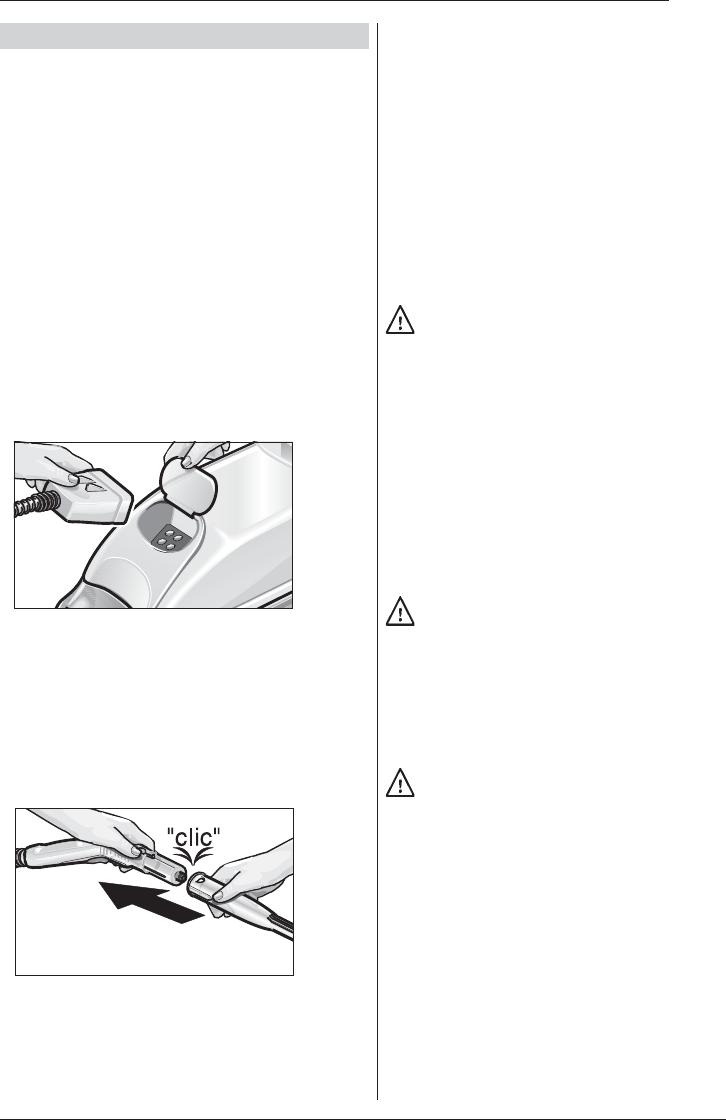 "clic"