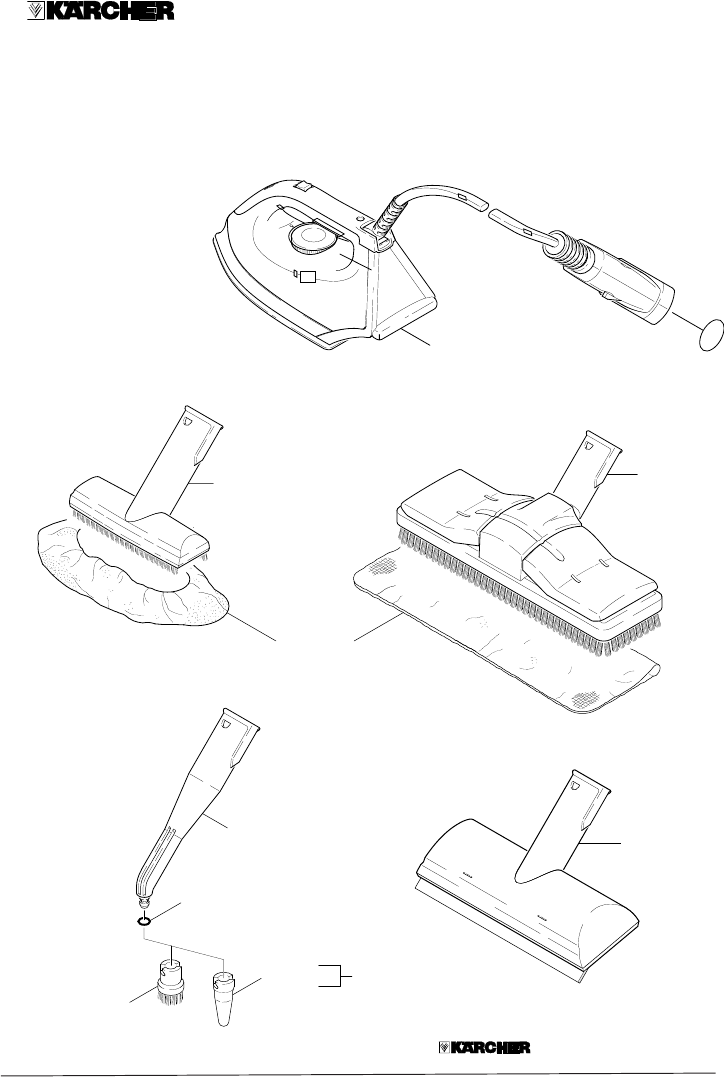 KÄRCHER

KÄRCHER