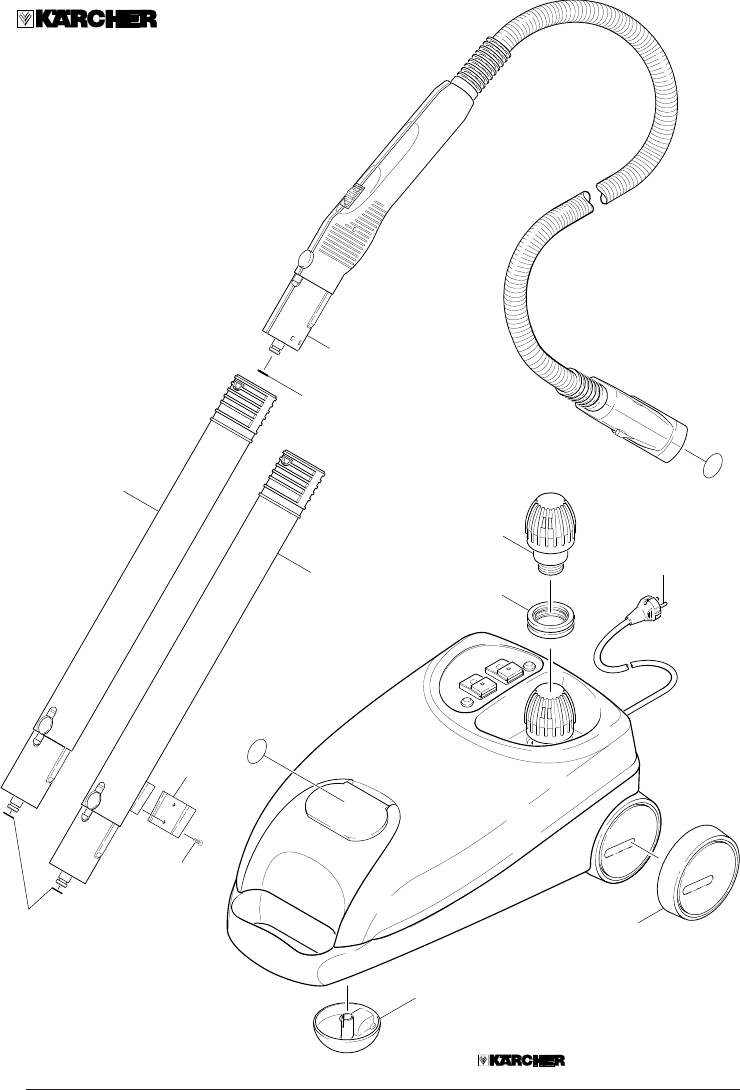 KÄRCHER

KÄRCHER