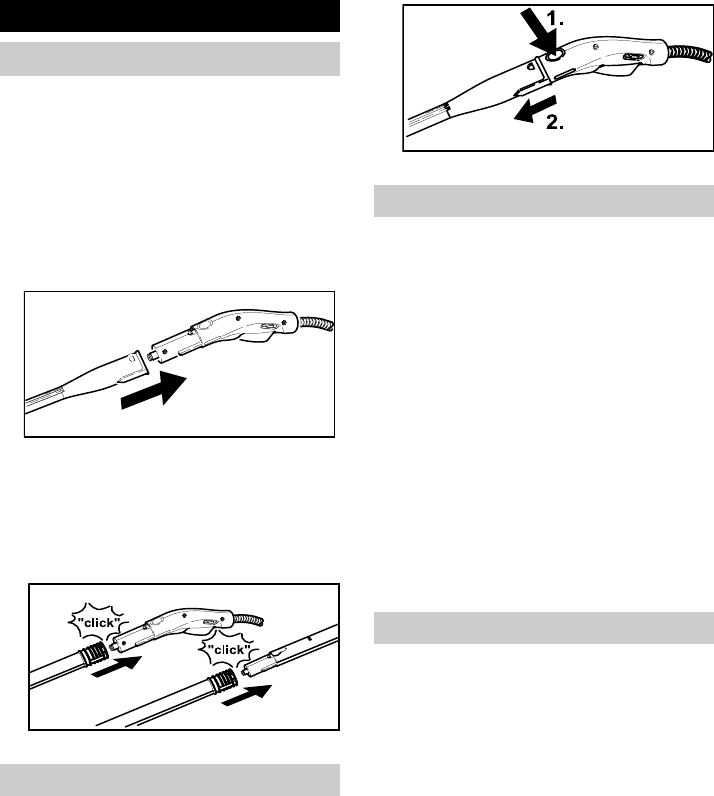 1.

2.

"click"

"click"