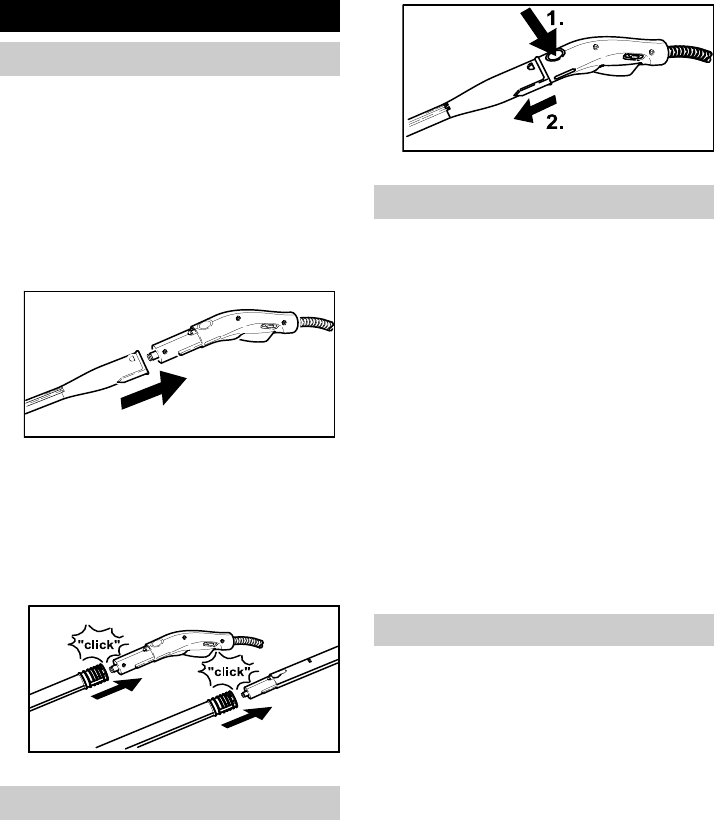 1.

2.

"click"

"click"