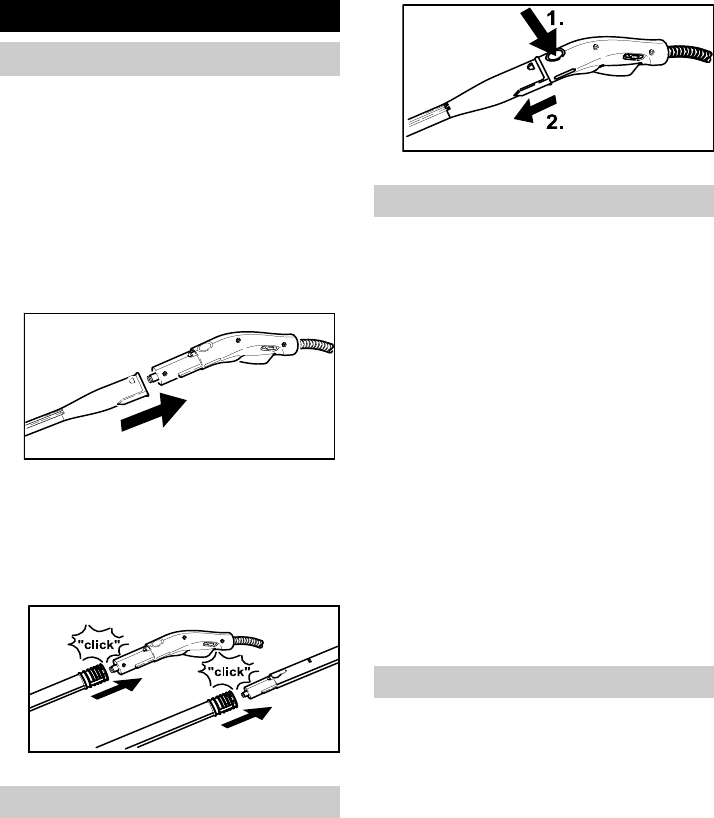 1.
2.

"click"
"click"