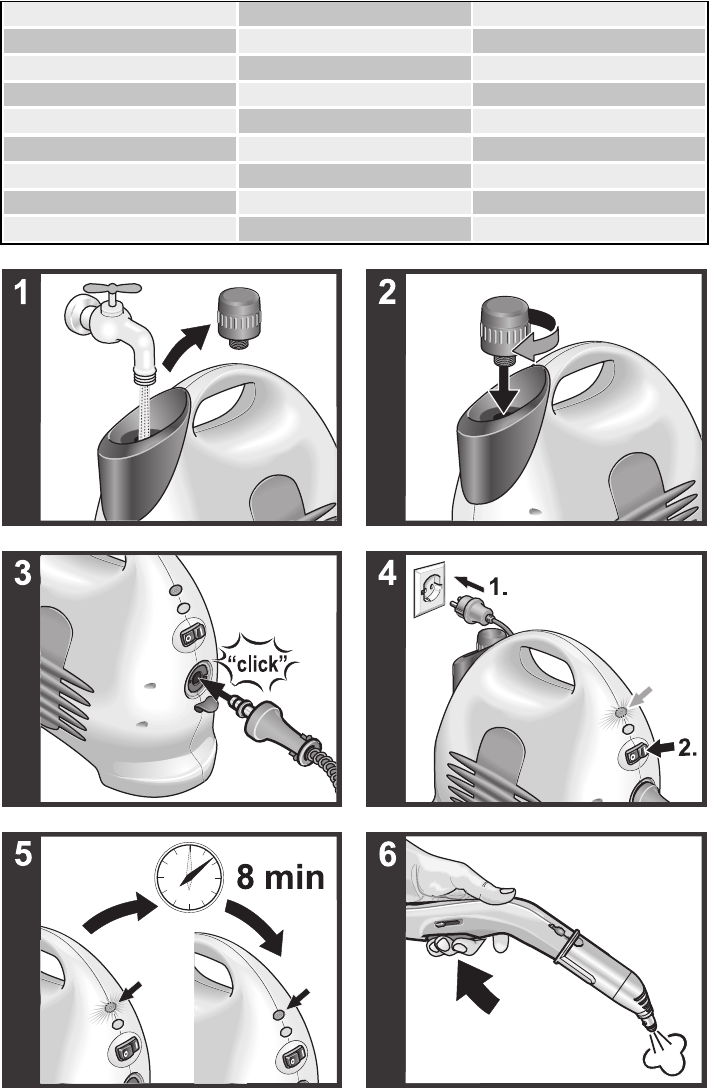 1

2

3

"click"

4

1.

2.

5

8 min

6