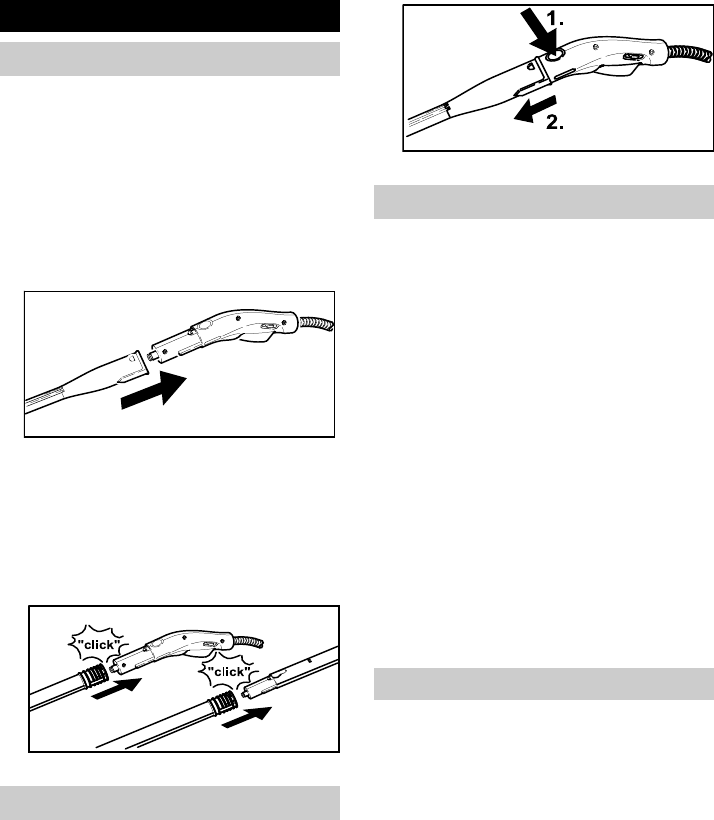 "click"
"click"
1.
2.