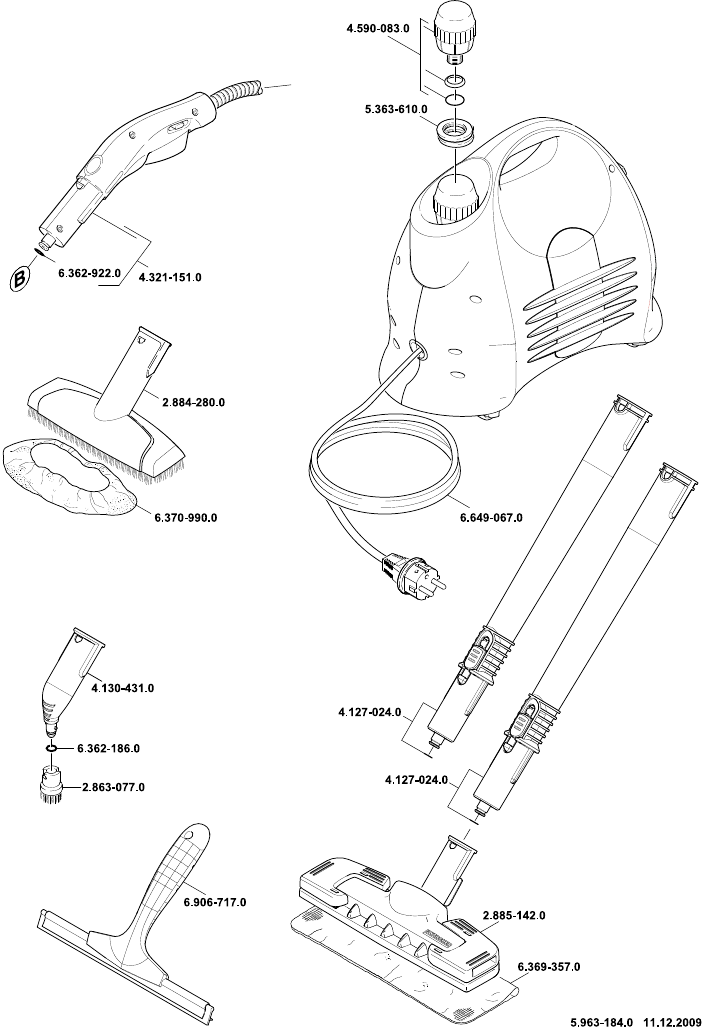 4.590-083.0

5.363-610.0

B

6.362-922.0

4.321-151.0

2.884-280.0

6.370-990.0

6.649-067.0

4.130-431.0

6.362-186.0

2.863-077.0

4.127-024.0

4.127-024.0

6.906-717.0

2.885-142.0

6.369-357.0

5.963-184.0 11.12.2009