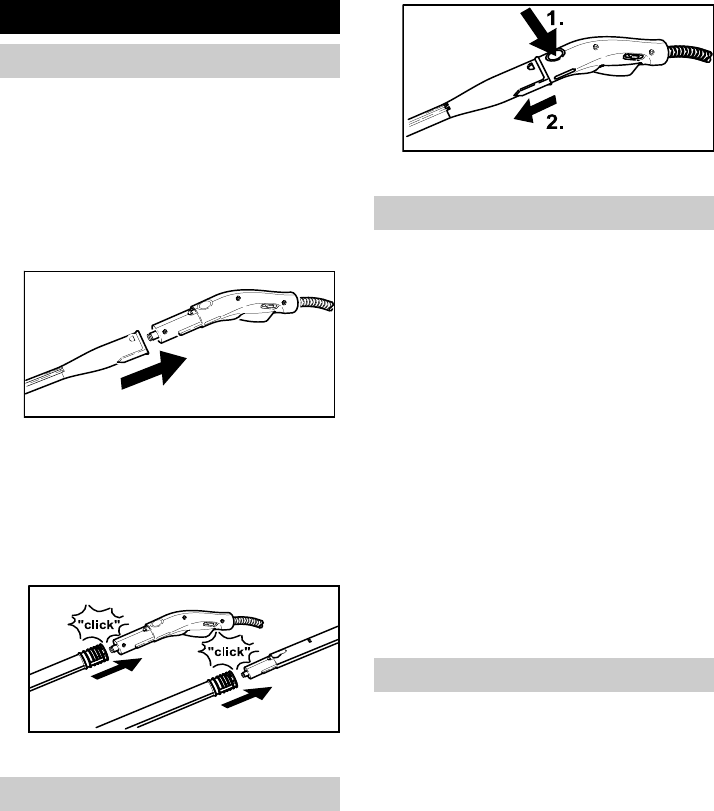 1.

2.

"click"

"click"