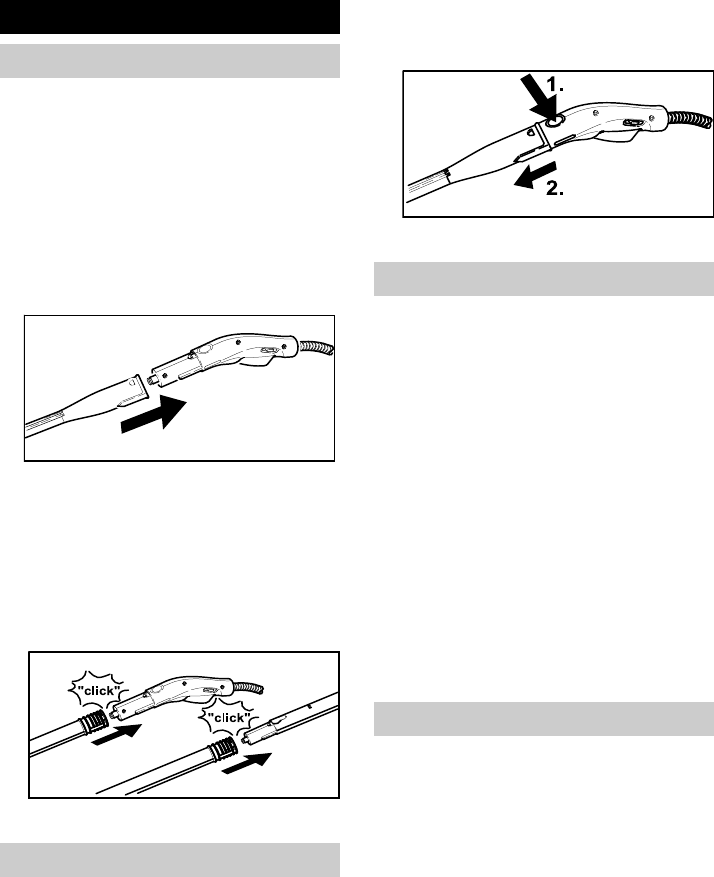 1.

2.

"click"

"click"