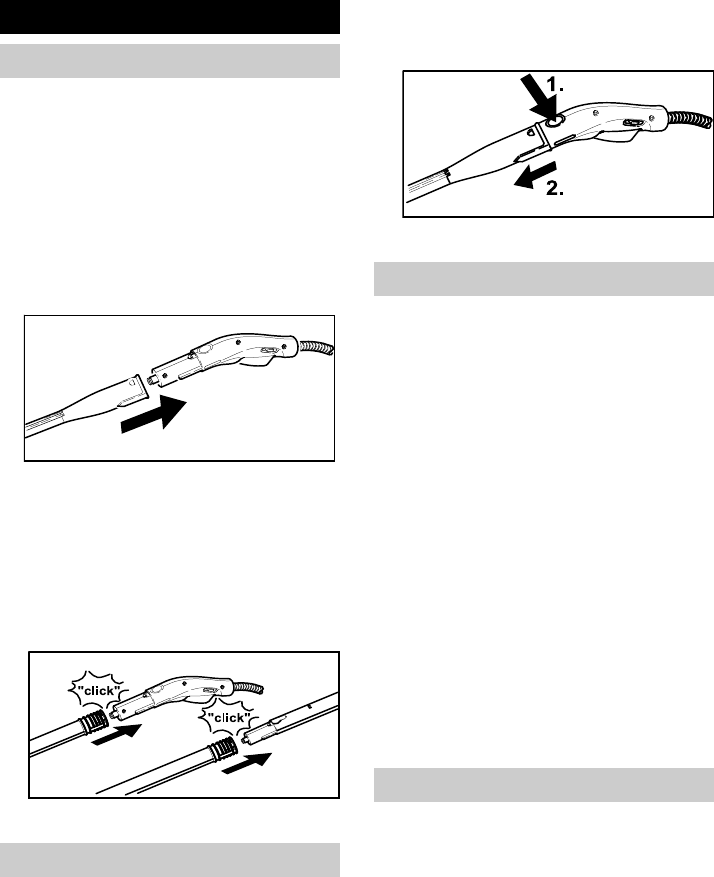 1.

2.

"click"

"click"