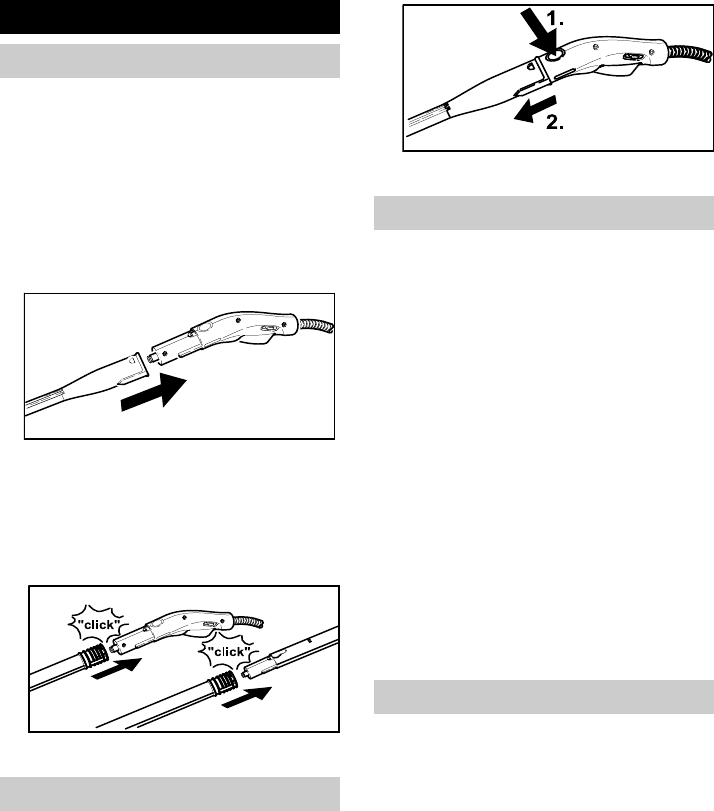 1.
2.
"click"
"click"