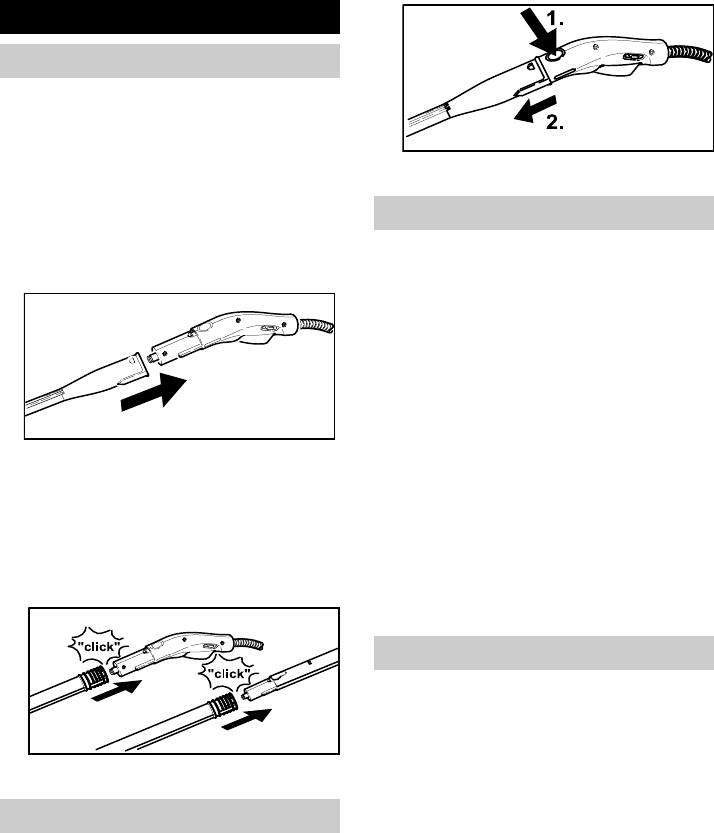 1.
2.

"click"
"click"