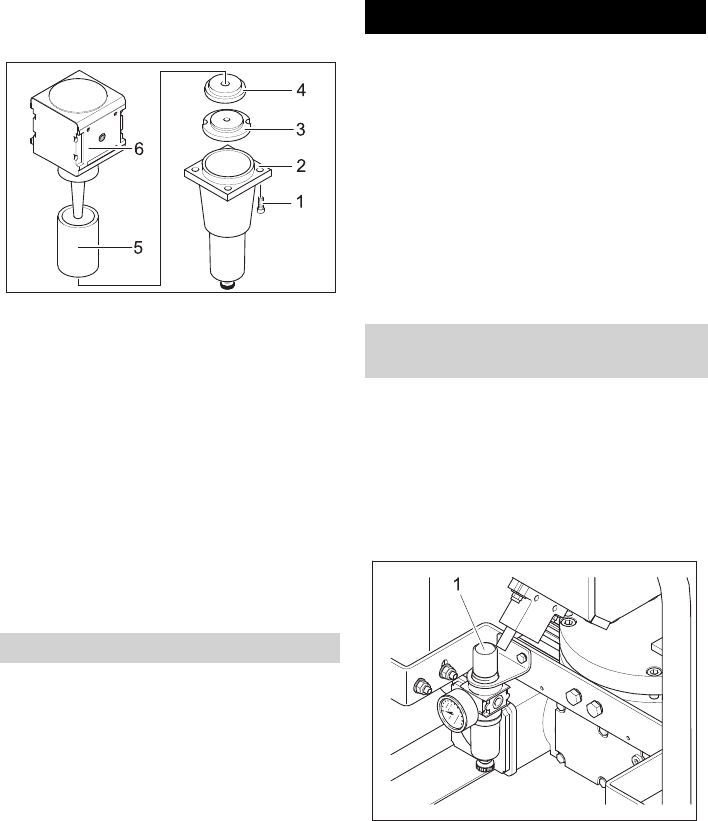 4
3
6
2
1
5

1