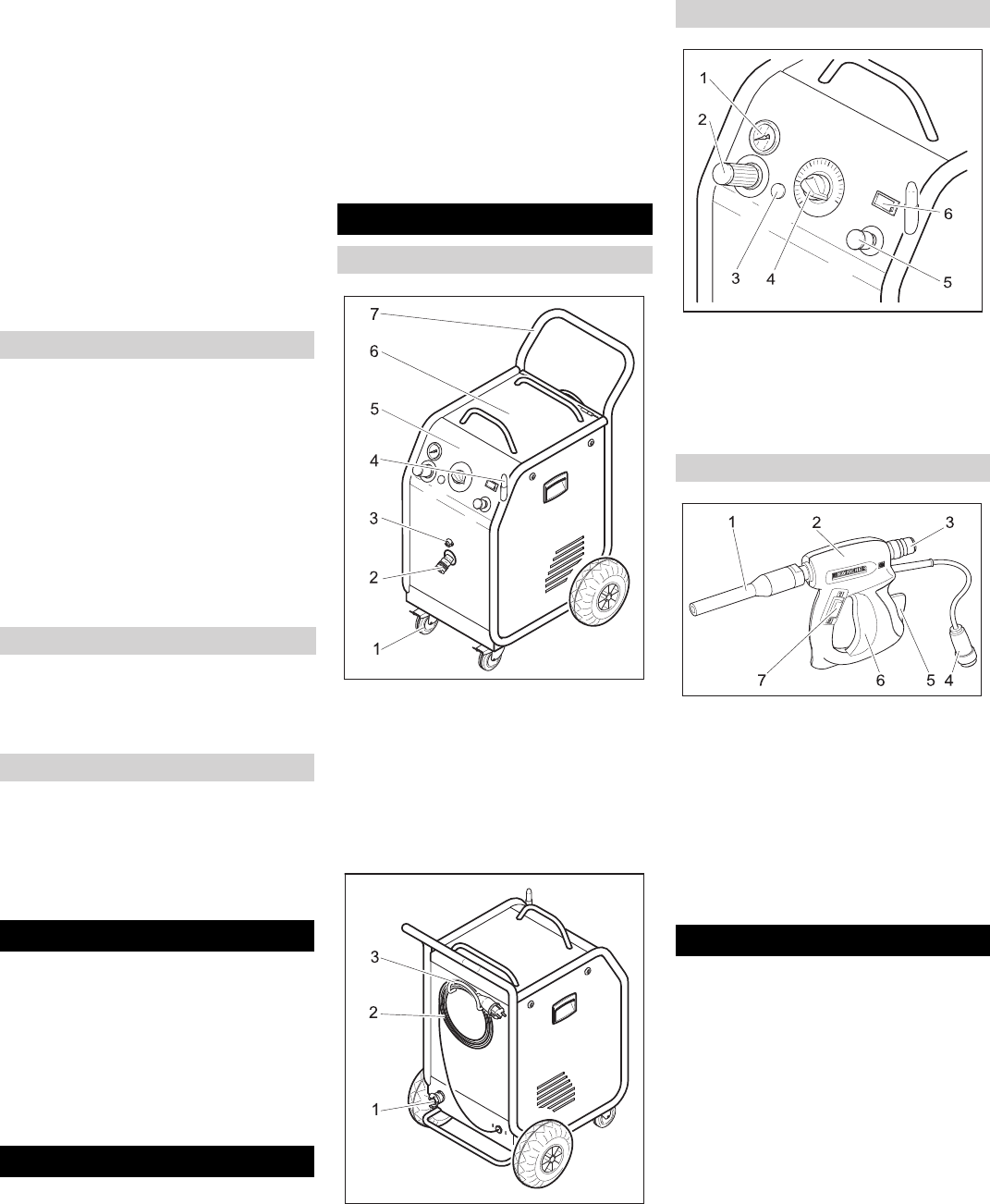 7
6
5
4
3
2
1

3
2
1

1
2
3
4
5
6

1
2
3
7
6
5
4