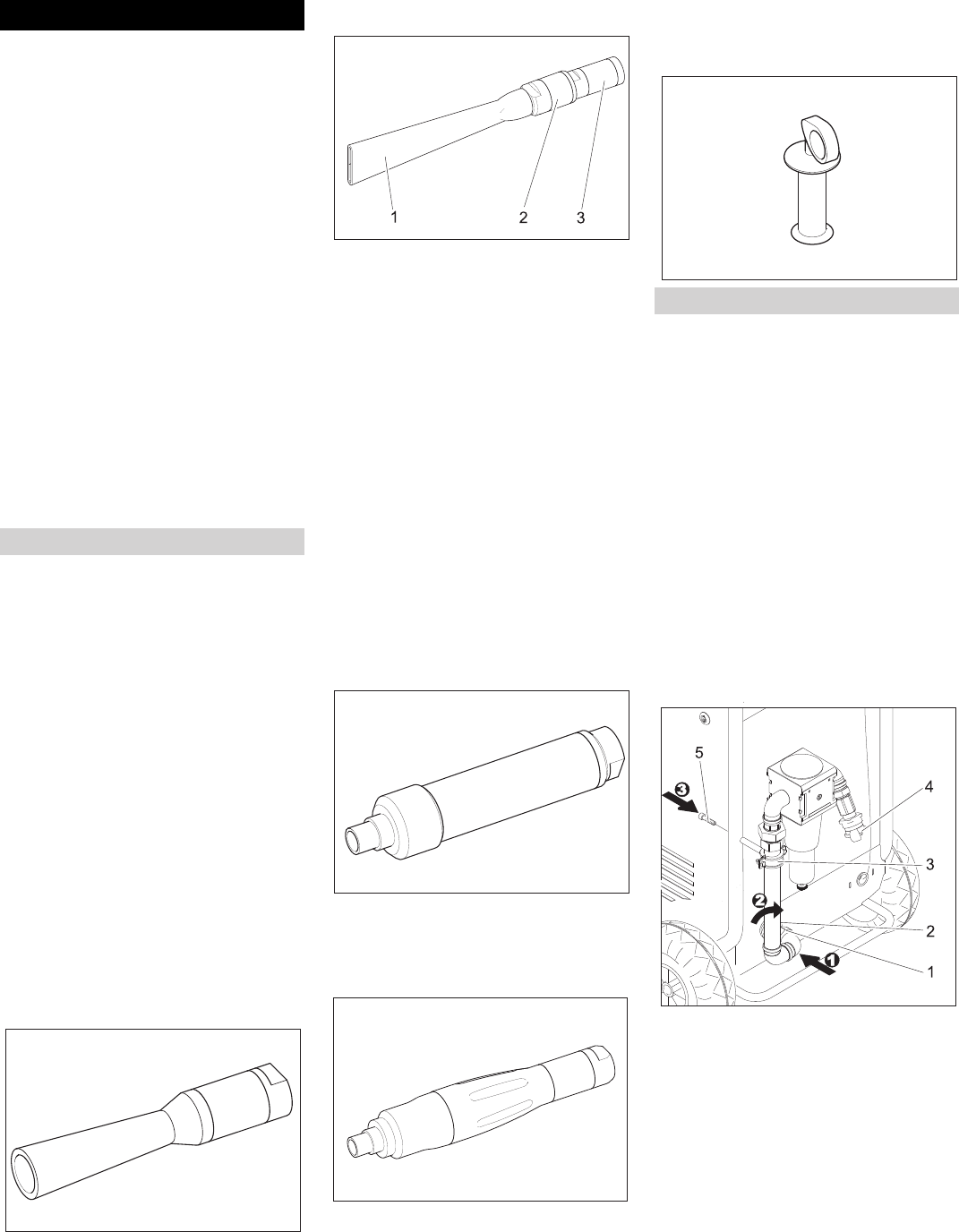 1 2 3

5

4

3

2

1