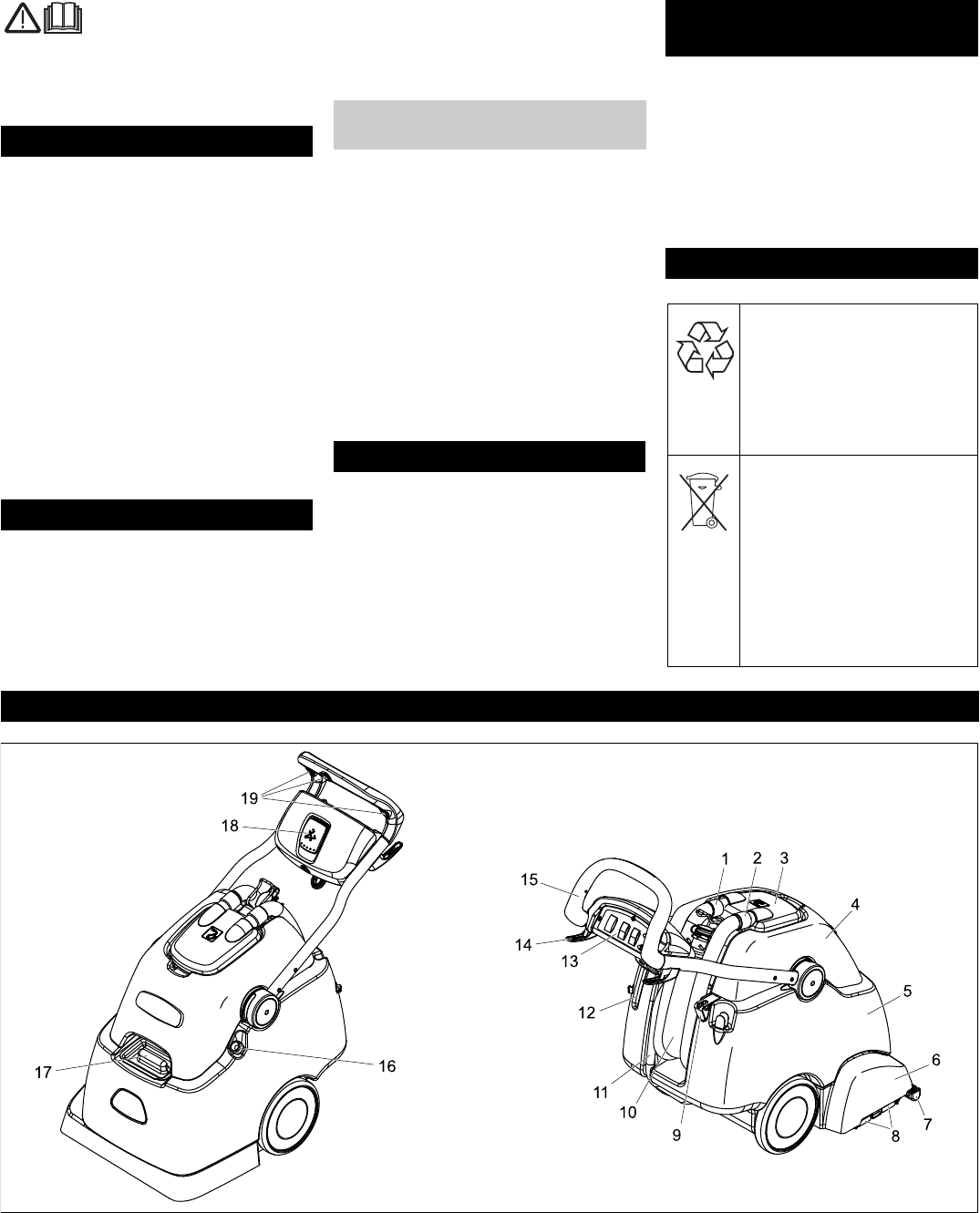 19

18

17

16

15

14

13

12

11

10

9

1

2

3

4

5

6

7

8