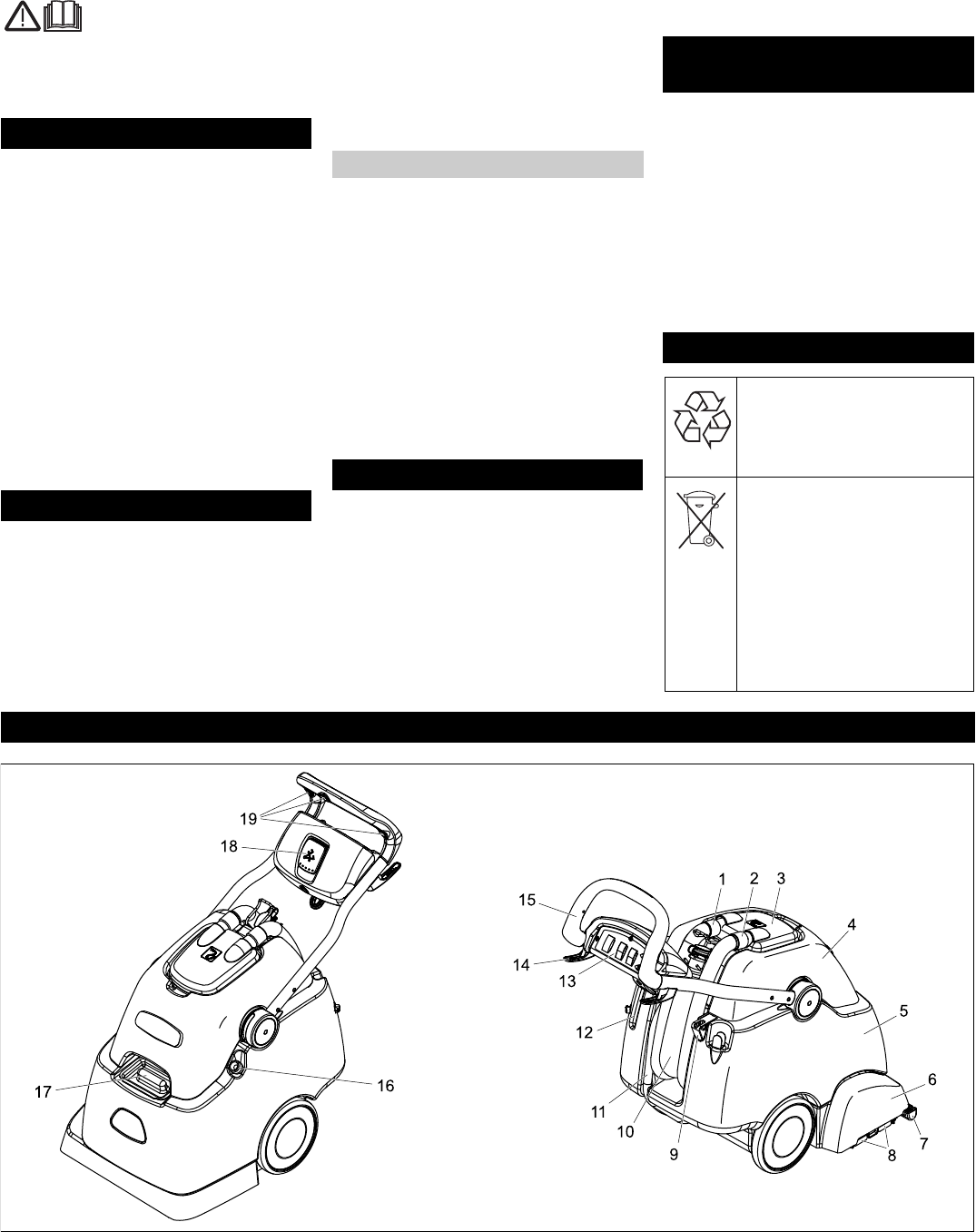 19
18
17
16
15
14
13
12
11
10
9
1 2 3
4
5
6
7
8