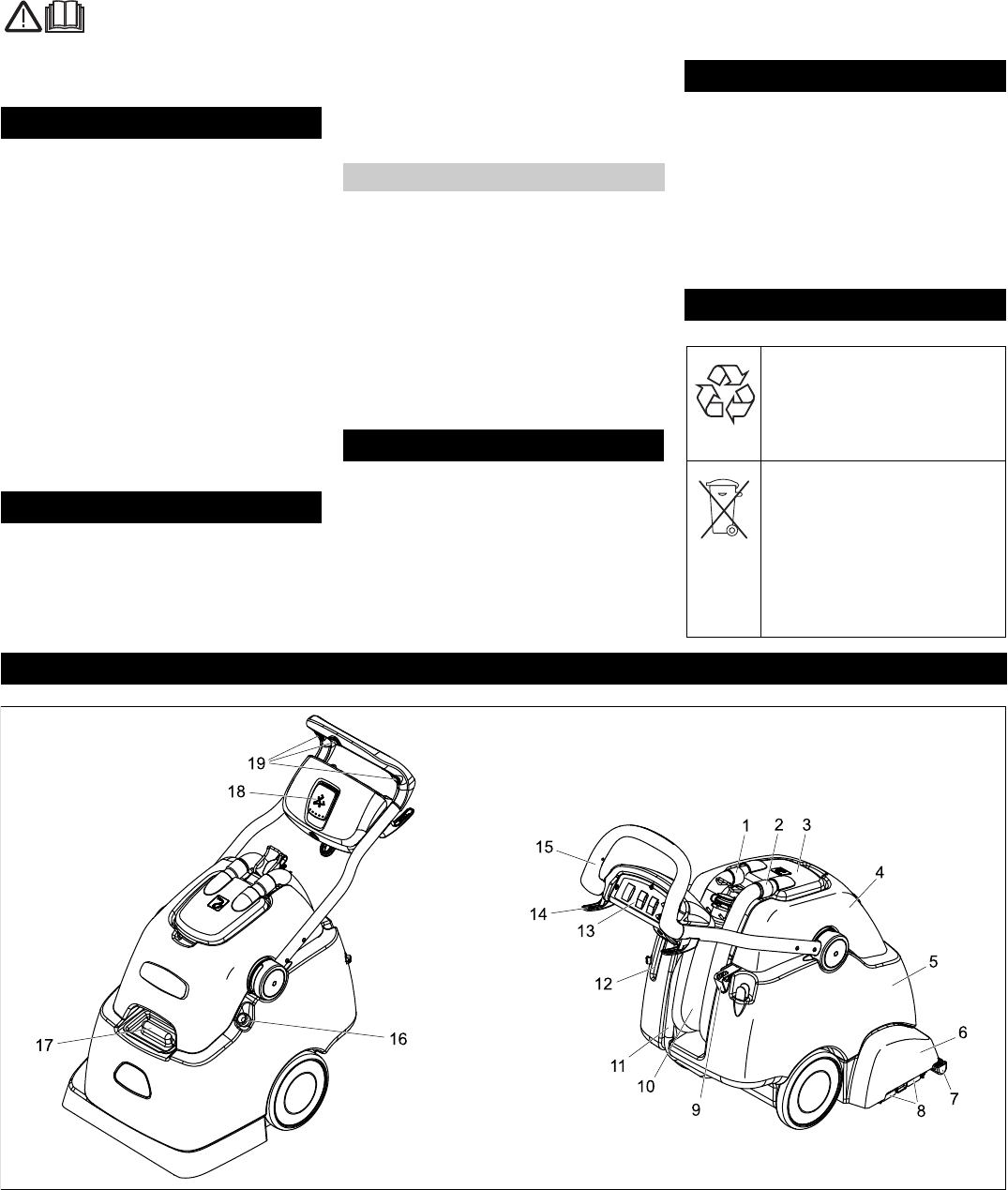 19
18
17
16
15
14
13
12
11
10
9
1
2
3
4
5
6
7
8