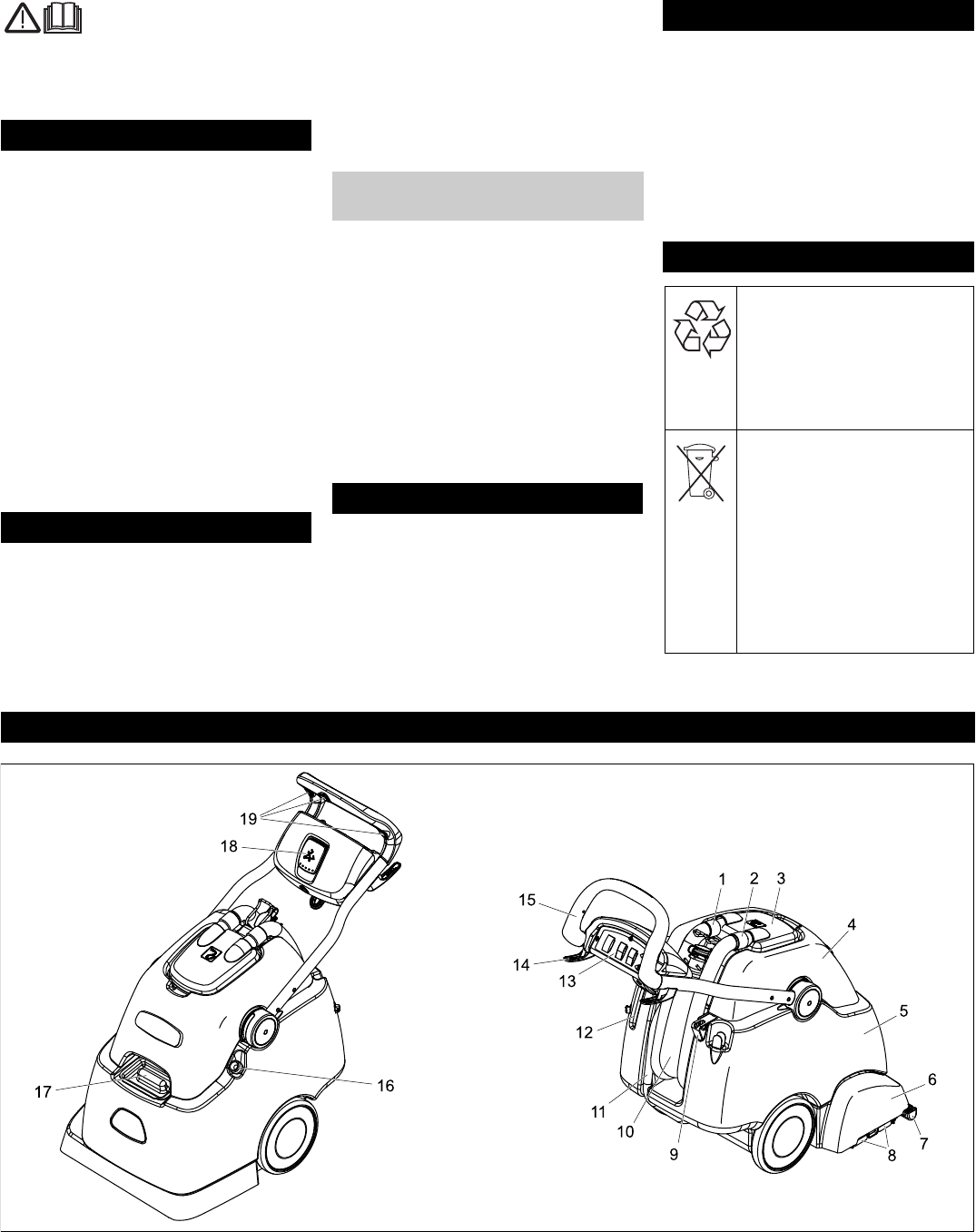 19
18
17
16
15
14
13
12
11
10
9
1
2
3
4
5
6
7
8