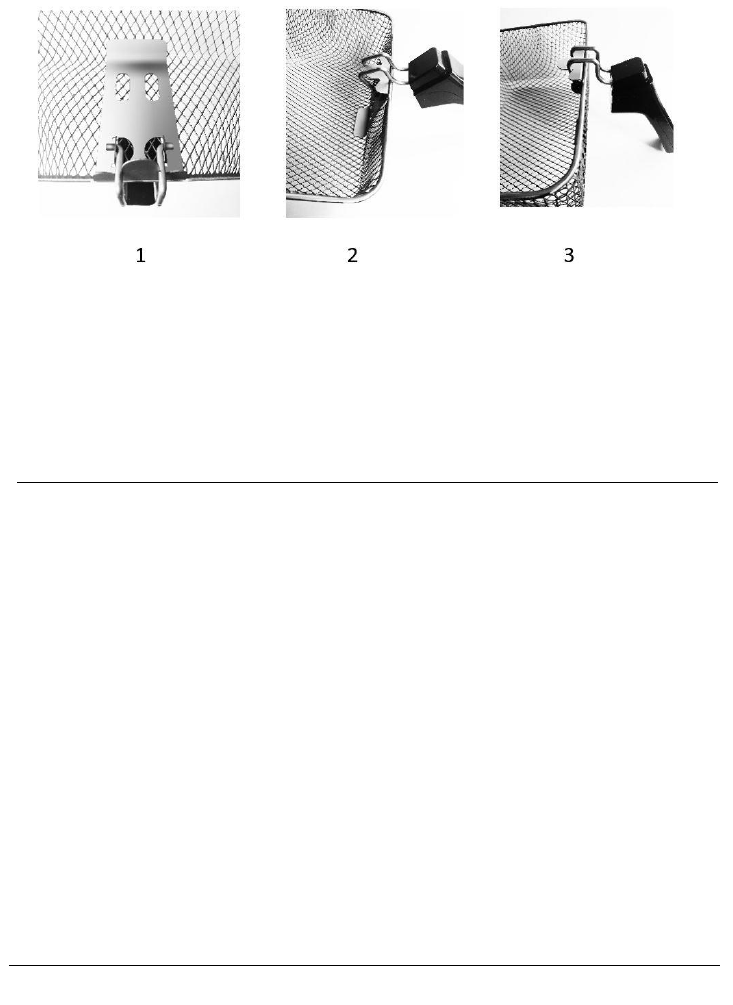 1

2

3