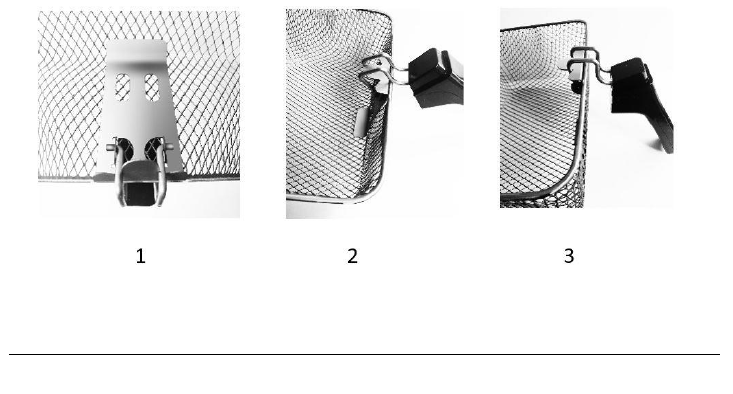 1

2

3