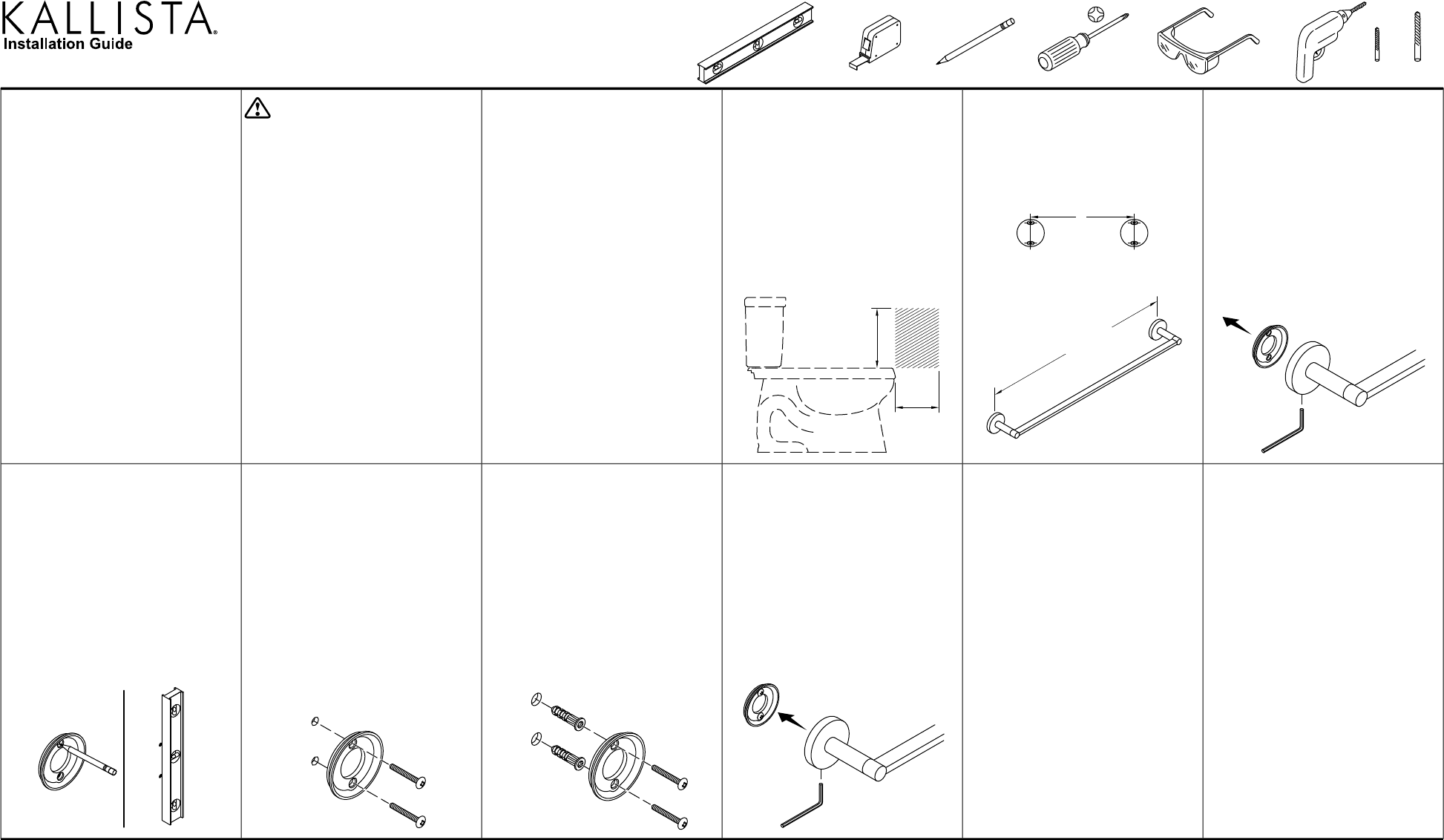 KALLISTA®
Installation Guide