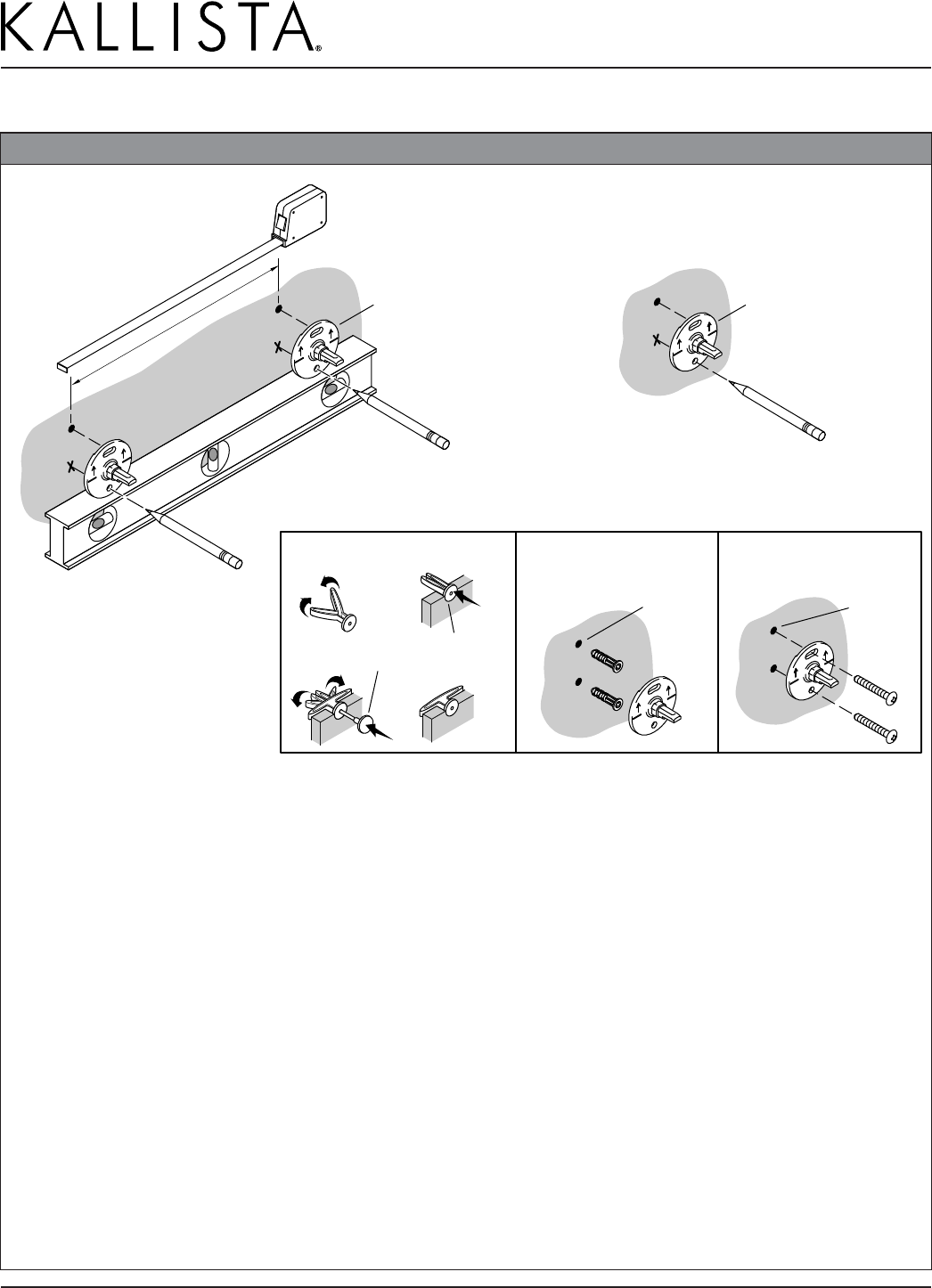 KALLISTA®