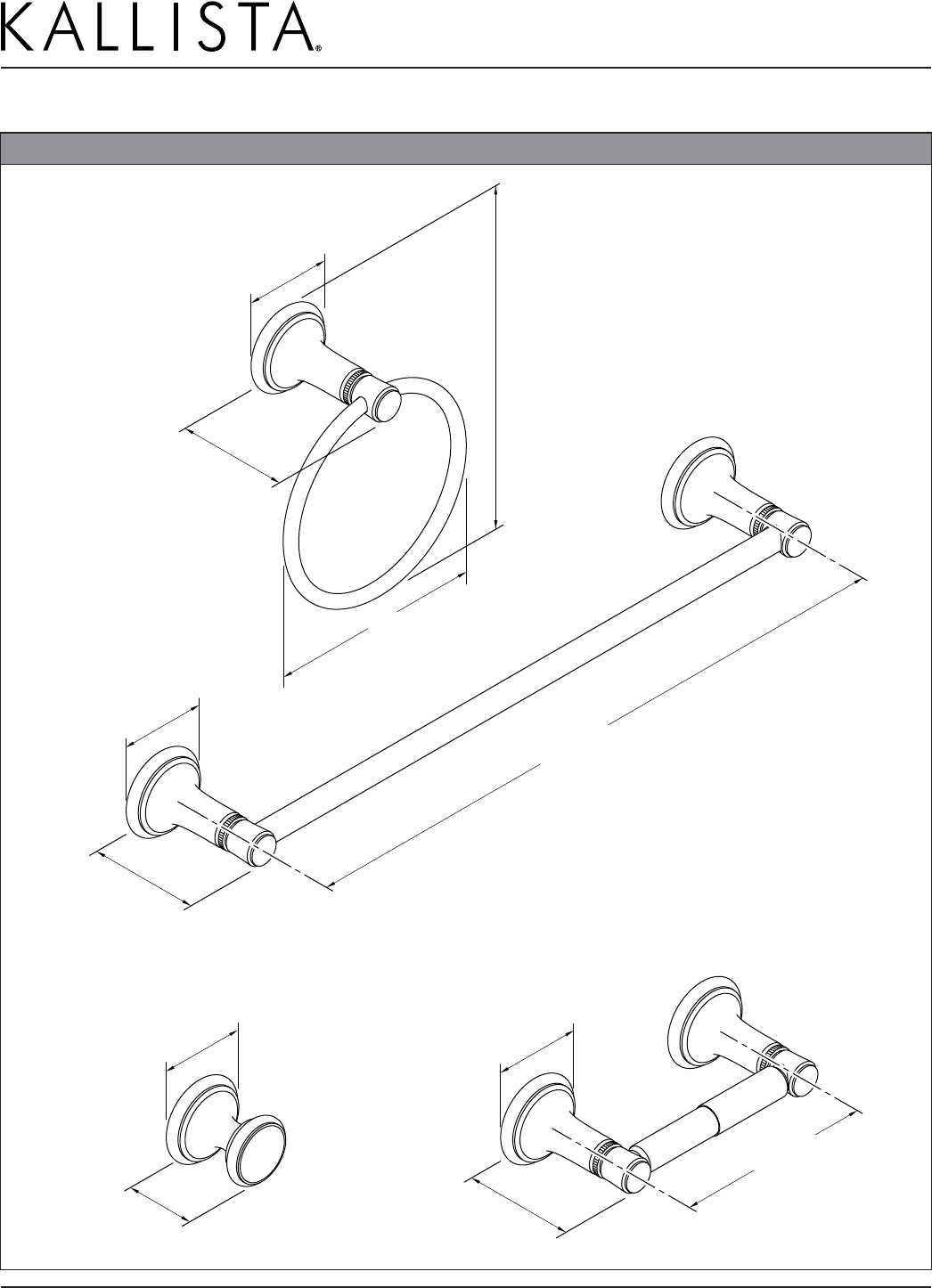 KALLISTA®