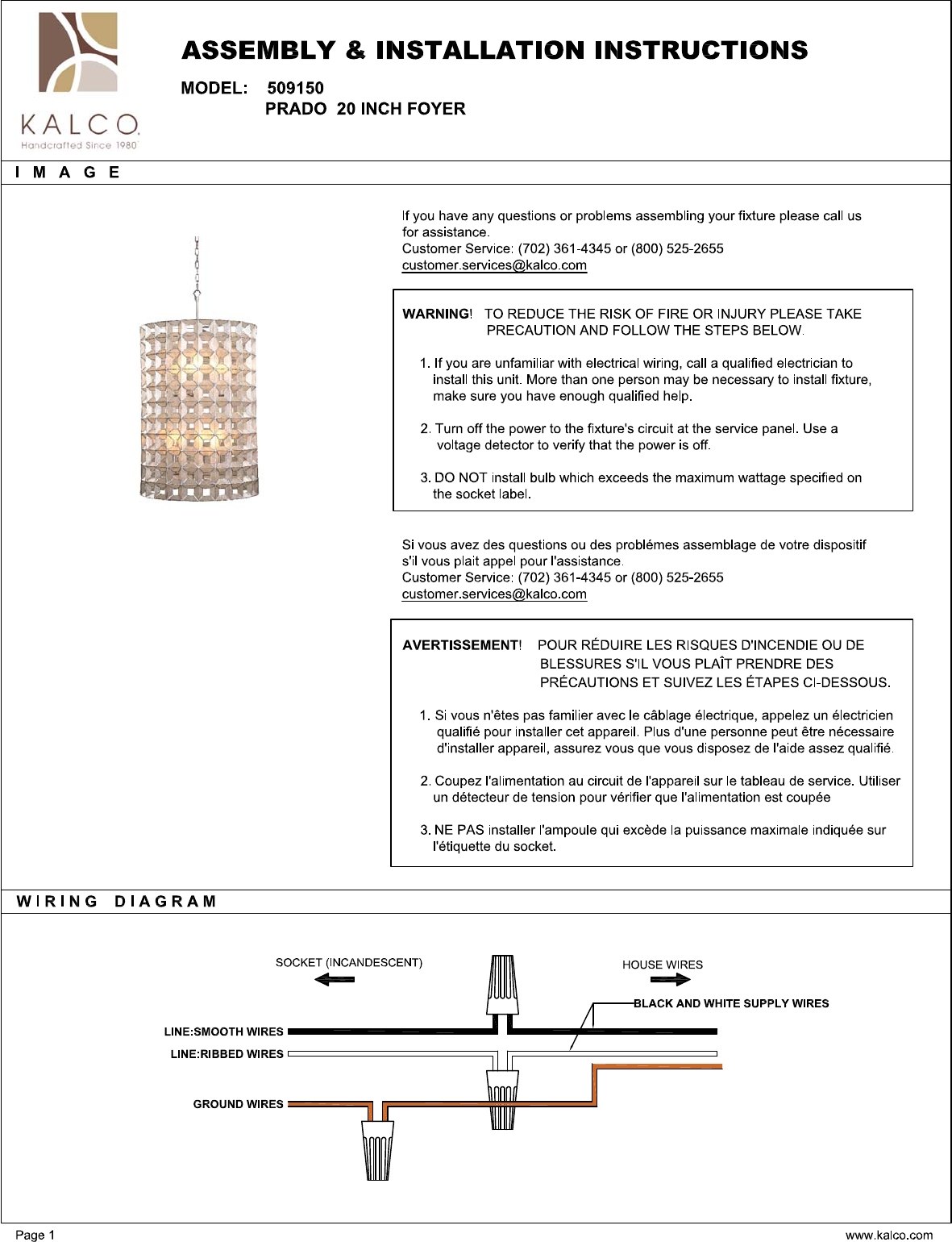 KALCO
Handcrafted Since 1980

ASSEMBLY & INSTALLATION INSTRUCTIONS

MODEL: 509150
PRADO 20 INCH FOYER

IMAGE

If you have any questions or problems assembling your fixture please call us for assistance.
Customer Service: (702) 361-4345 or (800) 525-2655
customer.services@kalco.com

WARNING! TO REDUCE THE RISK OF FIRE OR INJURY PLEASE TAKE PRECAUTION AND FOLLOW THE STEPS BELOW.

1. If you are unfamiliar with electrical wiring, call a qualified electrician to install this unit. More than one person may be necessary to install fixture, make sure you have enough qualified help.

2. Turn off the power to the fixture's circuit at the service panel. Use a voltage detector to verify that the power is off.

3. DO NOT install bulb which exceeds the maximum wattage specified on the socket label.

Si vous avez des questions ou des problémes assemblage de votre dispositif s'il vous plait appel pour l'assistance.
Customer Service: (702) 361-4345 or (800) 525-2655
customer.services@kalco.com

AVERTISSEMENT! POUR RÉDUIRE LES RISQUES D'INCENDIE OU DE BLESSURES S'IL VOUS PLAÎT PRENDRE DES PRÉCAUTIONS ET SUIVEZ LES ÉTAPES CI-DESSOUS.

1. Si vous n'êtes pas familier avec le câblage électrique, appelez un électricien qualifié pour installer cet appareil. Plus d'une personne peut être nécessaire d'installer appareil, assurez vous que vous disposez de l'aide assez qualifié.

2. Coupez l'alimentation au circuit de l'appareil sur le tableau de service. Utiliser un détecteur de tension pour vérifier que l'alimentation est coupée

3. NE PAS installer l'ampoule qui excède la puissance maximale indiquée sur l'étiquette du socket.

WIRING DIAGRAM

SOCKET (INCANDESCENT)
HOUSE WIRES
BLACK AND WHITE SUPPLY WIRES
LINE:SMOOTH WIRES
LINE:RIBBED WIRES
GROUND WIRES

Page 1
www.kalco.com