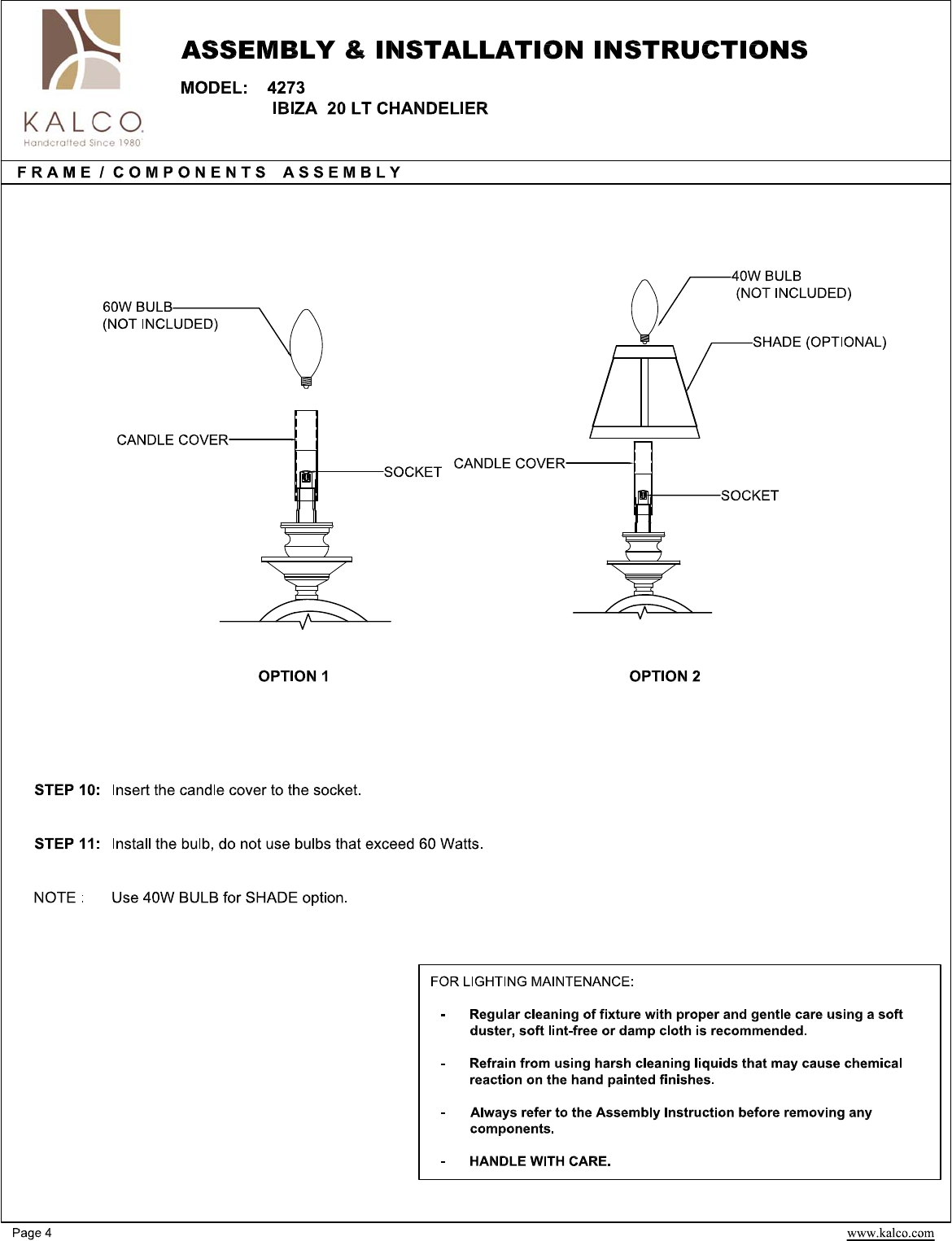 KALCO
Handcrafted Since 1980

ASSEMBLY & INSTALLATION INSTRUCTIONS

MODEL: 4273
IBIZA 20 LT CHANDELIER

FRAME / COMPONENTS ASSEMBLY

60W BULB
(NOT INCLUDED)

CANDLE COVER

SOCKET

OPTION 1

40W BULB
(NOT INCLUDED)

SHADE (OPTIONAL)

CANDLE COVER

SOCKET

OPTION 2

STEP 10: Insert the candle cover to the socket.

STEP 11: Install the bulb, do not use bulbs that exceed 60 Watts.

NOTE : Use 40W BULB for SHADE option.

FOR LIGHTING MAINTENANCE:

- Regular cleaning of fixture with proper and gentle care using a soft duster, soft lint-free or damp cloth is recommended.

- Refrain from using harsh cleaning liquids that may cause chemical reaction on the hand painted finishes.

- Always refer to the Assembly Instruction before removing any components.

- HANDLE WITH CARE.

Page 4

www.kalco.com