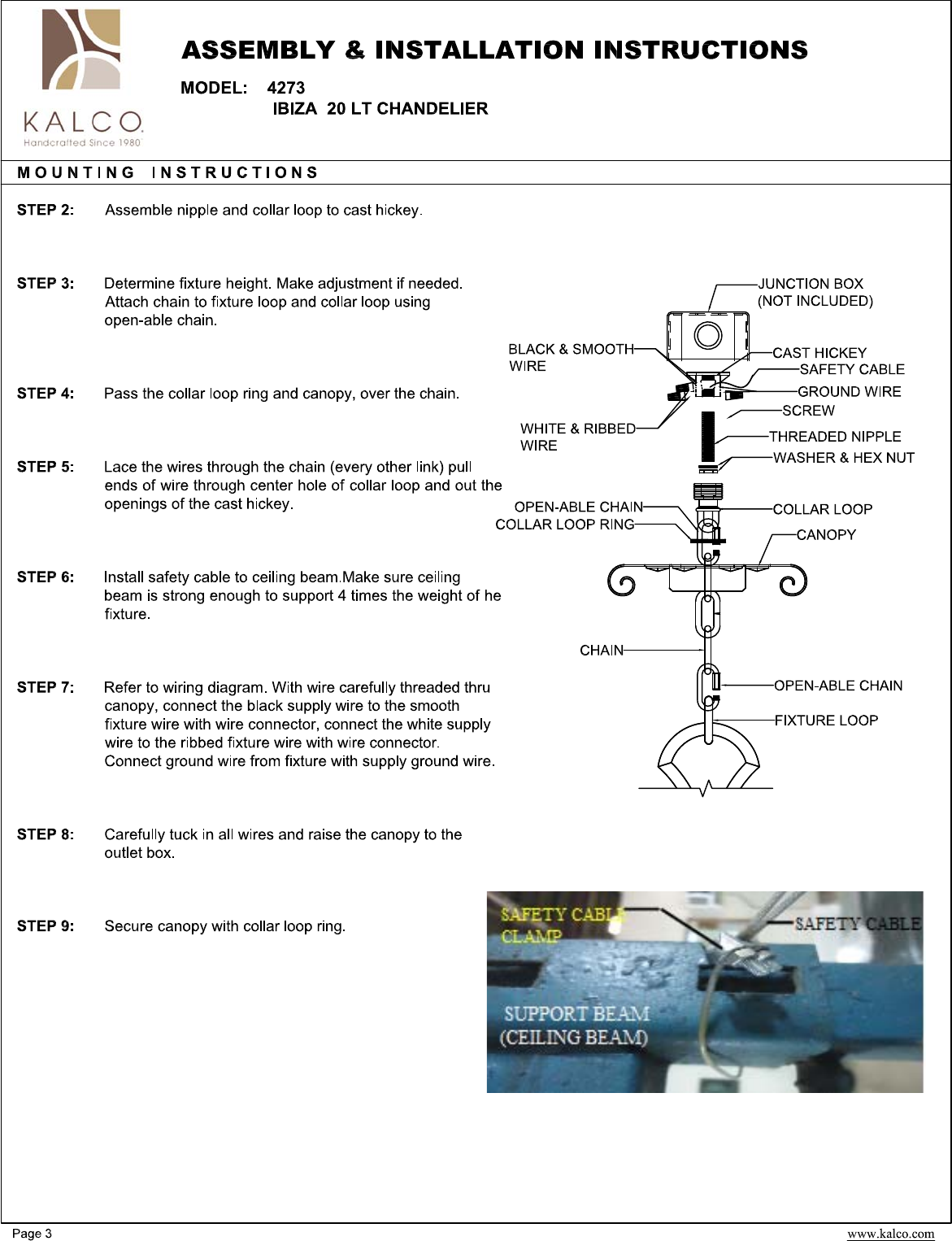 KALCO
Handcrafted Since 1980

ASSEMBLY & INSTALLATION INSTRUCTIONS

MODEL: 4273
IBIZA 20 LT CHANDELIER

MOUNTING INSTRUCTIONS

STEP 2: Assemble nipple and collar loop to cast hickey.

STEP 3: Determine fixture height. Make adjustment if needed. Attach chain to fixture loop and collar loop using open-able chain.

STEP 4: Pass the collar loop ring and canopy, over the chain.

STEP 5: Lace the wires through the chain (every other link) pull ends of wire through center hole of collar loop and out the openings of the cast hickey.

STEP 6: Install safety cable to ceiling beam.Make sure ceiling beam is strong enough to support 4 times the weight of he fixture.

STEP 7: Refer to wiring diagram. With wire carefully threaded thru canopy, connect the black supply wire to the smooth fixture wire with wire connector, connect the white supply wire to the ribbed fixture wire with wire connector. Connect ground wire from fixture with supply ground wire.

STEP 8: Carefully tuck in all wires and raise the canopy to the outlet box.

STEP 9: Secure canopy with collar loop ring.

JUNCTION BOX
(NOT INCLUDED)
BLACK & SMOOTH WIRE
CAST HICKEY
SAFETY CABLE
GROUND WIRE
SCREW
WHITE & RIBBED WIRE
THREADED NIPPLE
WASHER & HEX NUT
OPEN-ABLE CHAIN
COLLAR LOOP RING
COLLAR LOOP
CANOPY
CHAIN
OPEN-ABLE CHAIN
FIXTURE LOOP

SAFETY CABLE CLAMP
SAFETY CABLE
SUPPORT BEAM
(CEILING BEAM)

Page 3
www.kalco.com